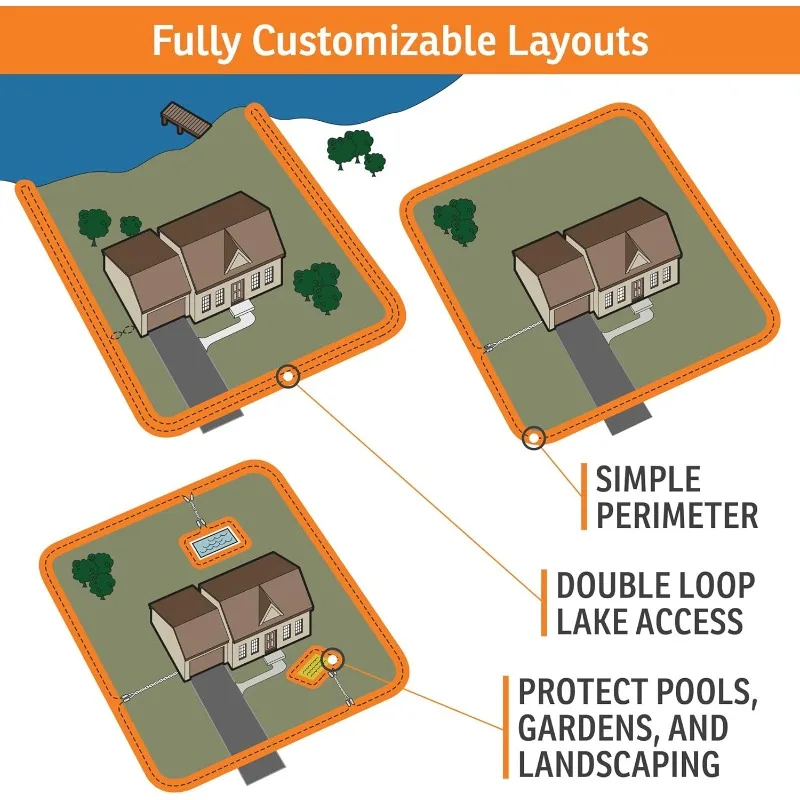 Fully Customizable Layouts

SIMPLE PERIMETER

DOUBLE LOOP LAKE ACCESS

PROTECT POOLS, GARDENS, AND LANDSCAPING