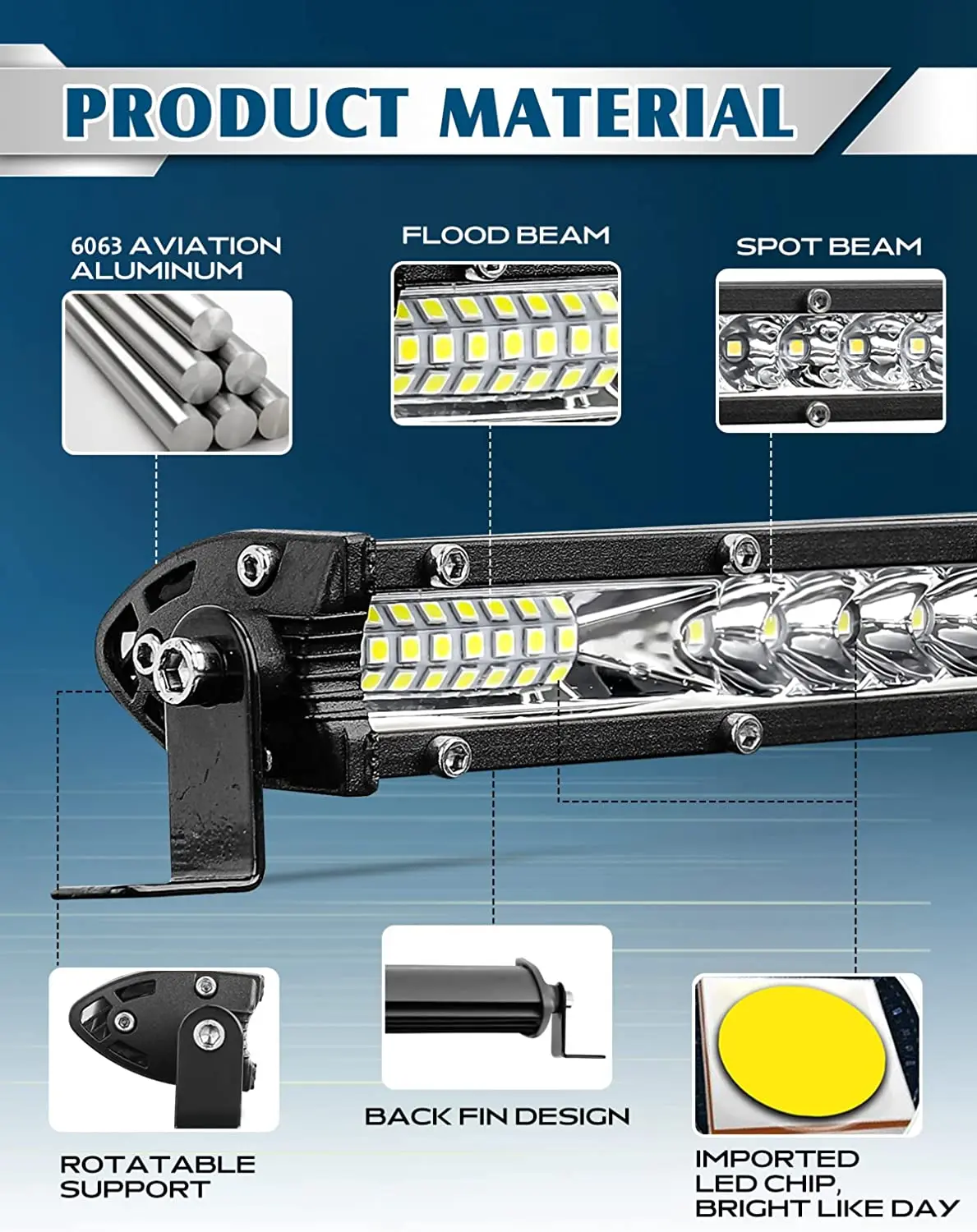 PRODUCT MATERIAL

6063 AVIATION ALUMINUM

FLOOD BEAM

SPOT BEAM

ROTATABLE SUPPORT

BACK FIN DESIGN

IMPORTED LED CHIP, BRIGHT LIKE DAY