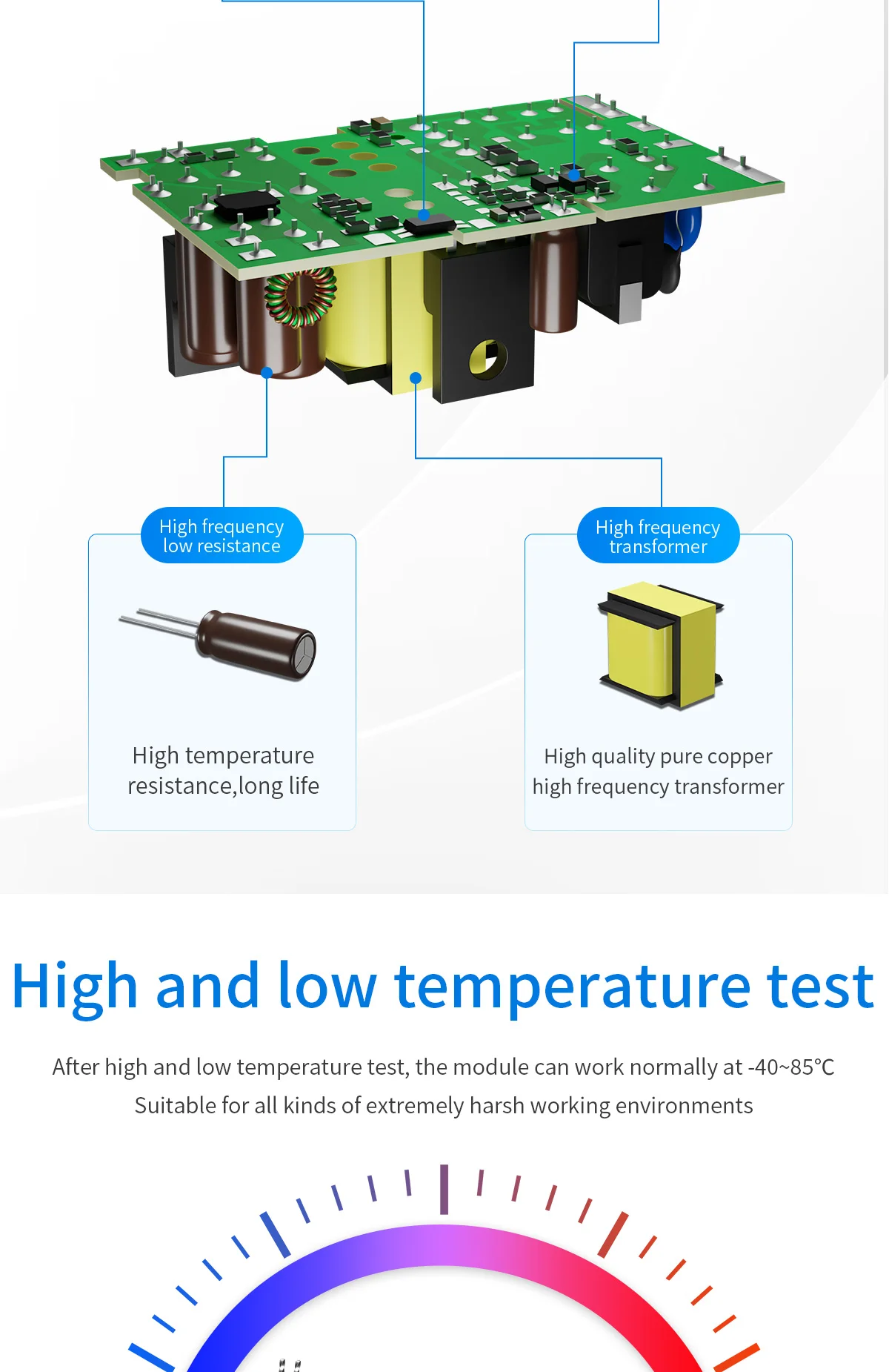 High frequency low resistance

High temperature resistance,long life

High frequency transformer

High quality pure copper high frequency transformer

High and low temperature test

After high and low temperature test, the module can work normally at -40~85℃
Suitable for all kinds of extremely harsh working environments