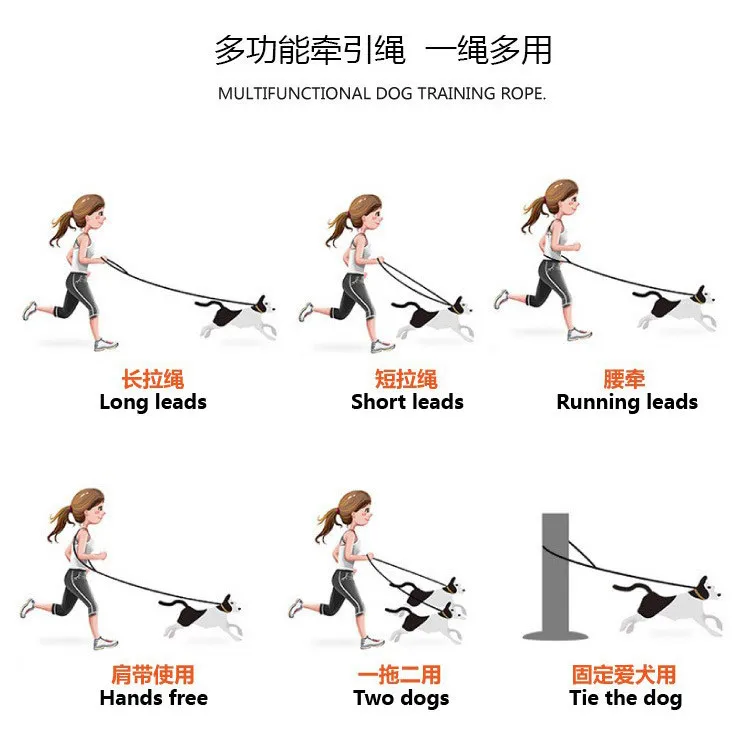 多功能牵引绳 一绳多用

MULTIFUNCTIONAL DOG TRAINING ROPE.

长拉绳
Long leads

短拉绳
Short leads

腰牵
Running leads

肩带使用
Hands free

一拖二用
Two dogs

固定爱犬用
Tie the dog