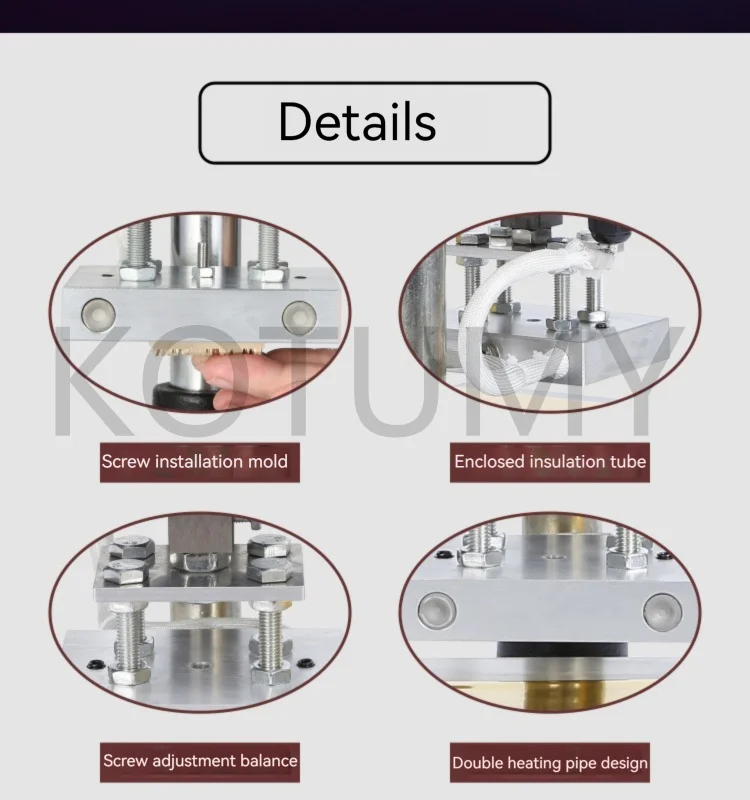 Details

KOTUMY

Screw installation mold

Enclosed insulation tube

Screw adjustment balance

Double heating pipe design