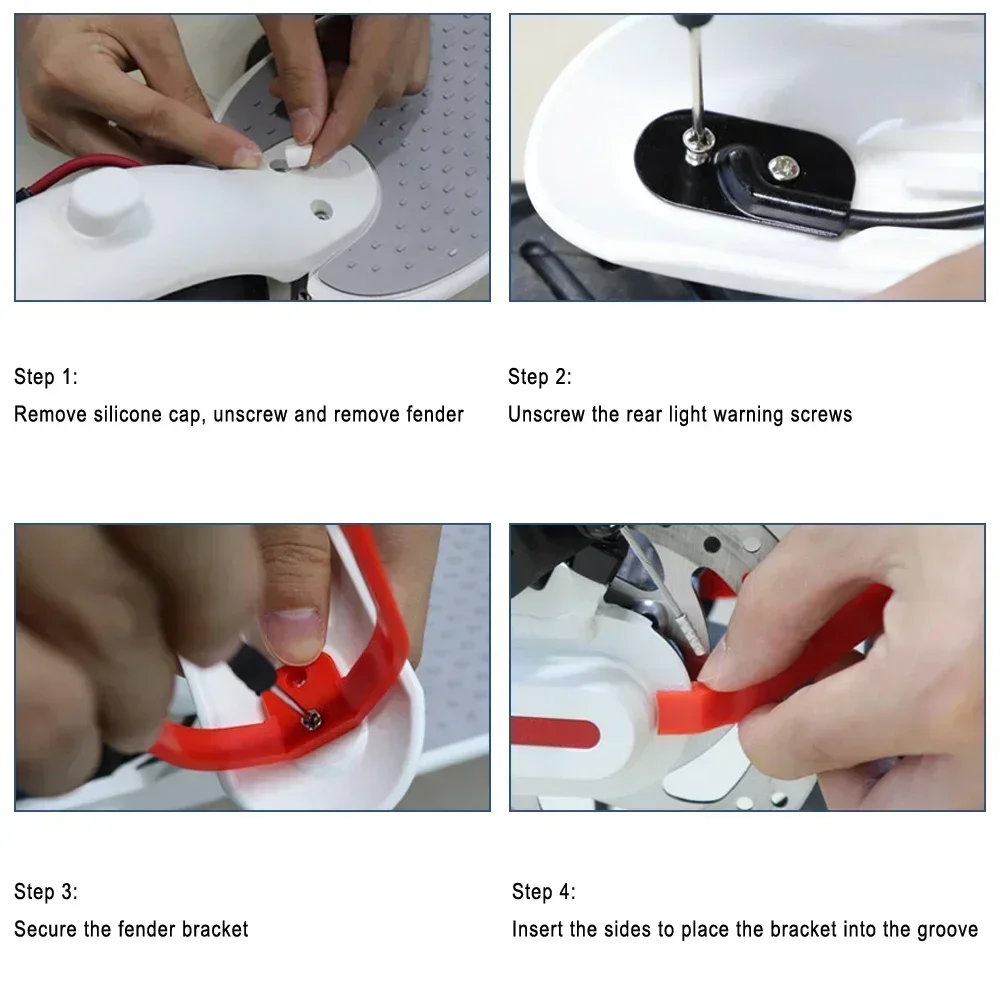 Step 1:
Remove silicone cap, unscrew and remove fender

Step 2:
Unscrew the rear light warning screws

Step 3:
Secure the fender bracket

Step 4:
Insert the sides to place the bracket into the groove