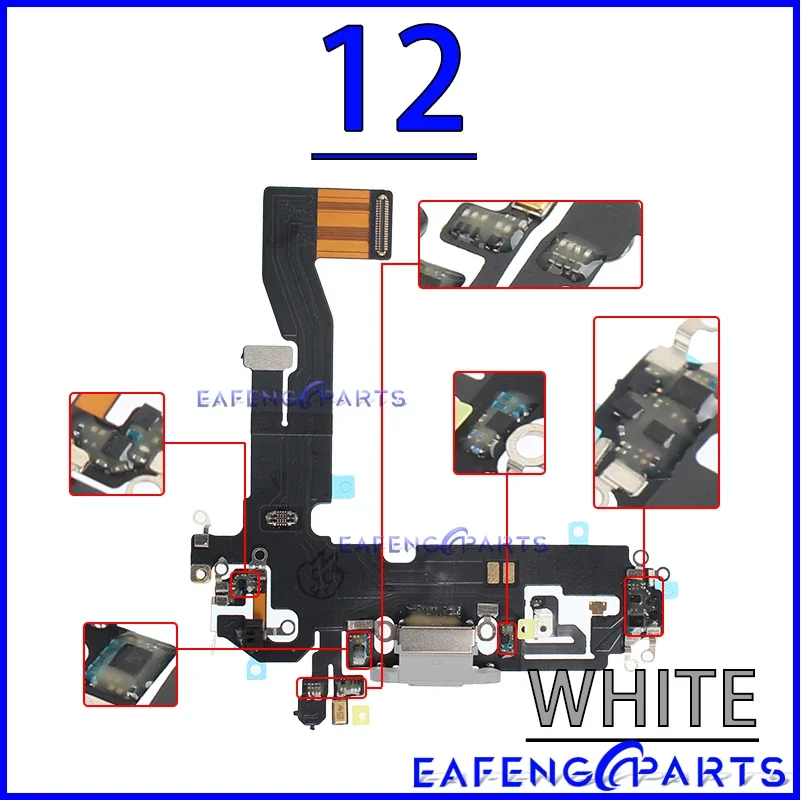 12

EAFENG PARTS

EAFENG PARTS

WHITE

EAFENG PARTS