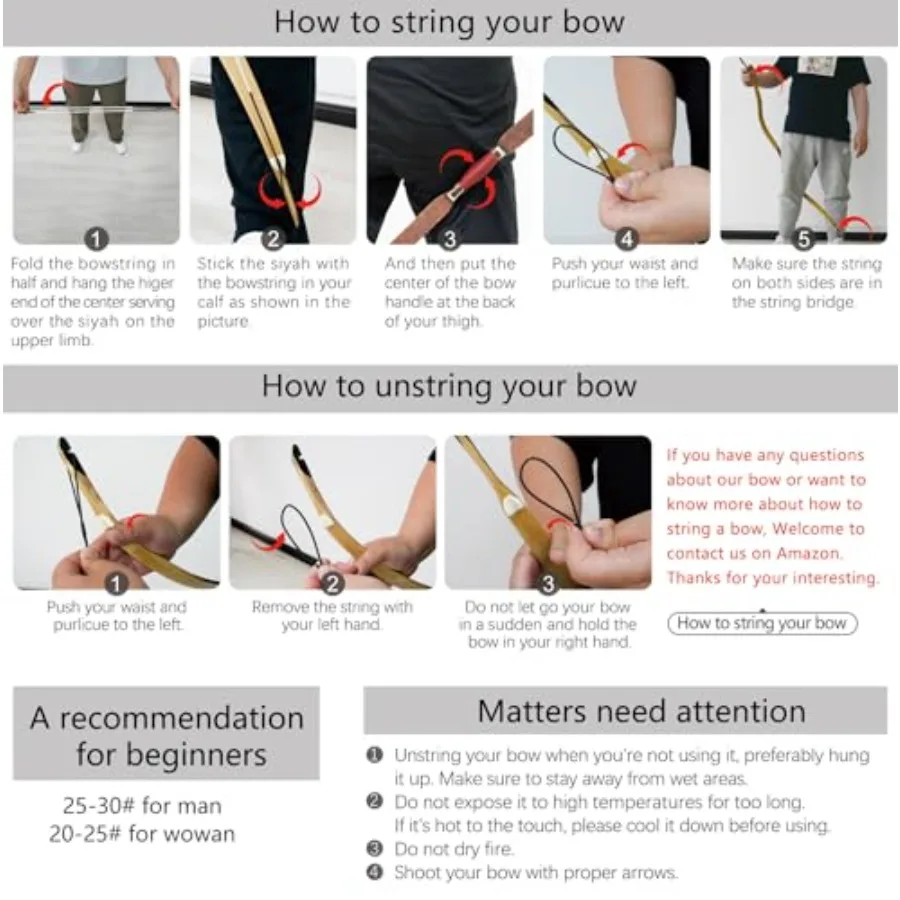 How to string your bow

1
Fold the bowstring in half and hang the higer end of the center serving over the siyah on the upper limb.

2
Stick the siyah with the bowstring in your calf as shown in the picture.

3
And then put the center of the bow handle at the back of your thigh.

4
Push your waist and purlicue to the left.

5
Make sure the string on both sides are in the string bridge.

How to unstring your bow

1
Push your waist and purlicue to the left.

2
Remove the string with your left hand.

3
Do not let go your bow in a sudden and hold the bow in your right hand.

If you have any questions about our bow or want to know more about how to string a bow, Welcome to contact us on Amazon. Thanks for your interesting.

How to string your bow

A recommendation for beginners

25-30# for man
20-25# for wowan

Matters need attention

❶ Unstring your bow when you're not using it, preferably hung it up. Make sure to stay away from wet areas.
❷ Do not expose it to high temperatures for too long. If it's hot to the touch, please cool it down before using.
❸ Do not dry fire.
❹ Shoot your bow with proper arrows.