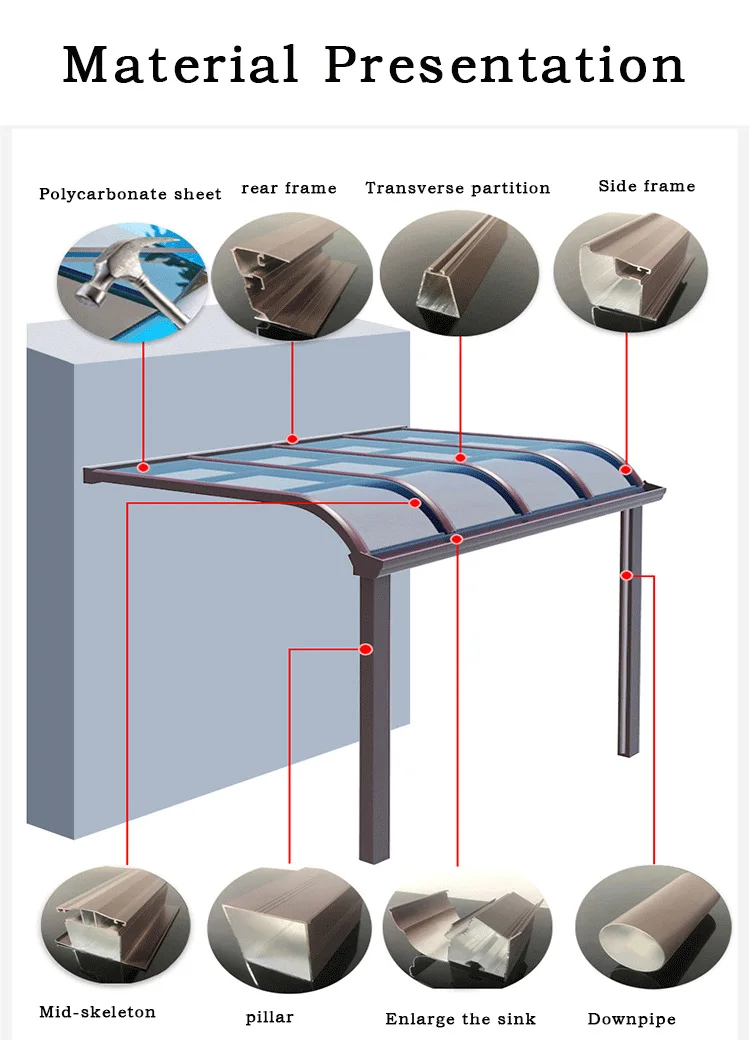 Material Presentation

Polycarbonate sheet

rear frame

Transverse partition

Side frame

Mid-skeleton

pillar

Enlarge the sink

Downpipe