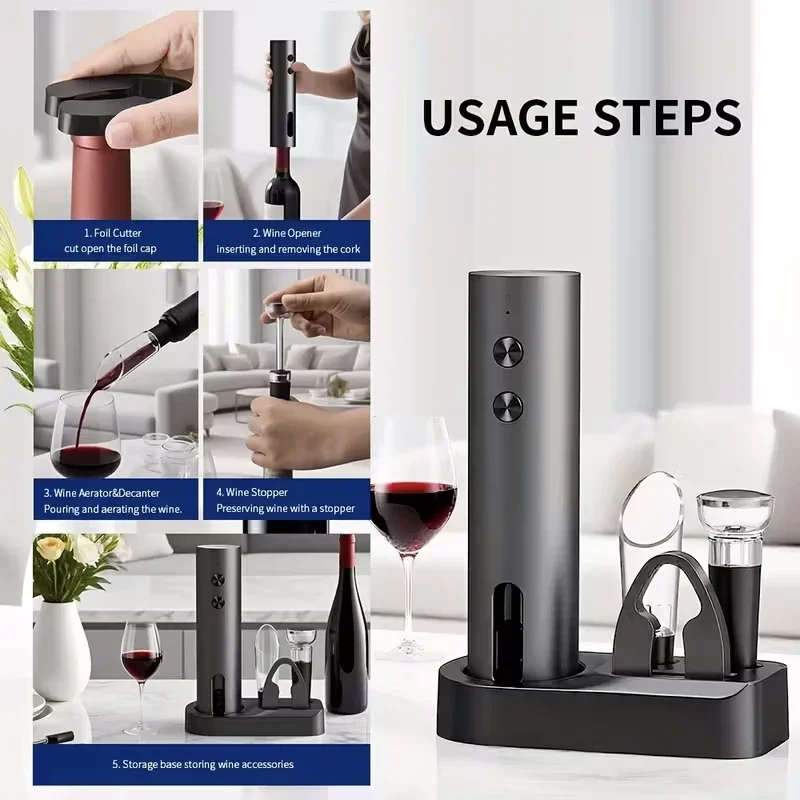 USAGE STEPS

1. Foil Cutter
cut open the foil cap

2. Wine Opener
inserting and removing the cork

3. Wine Aerator&Decanter
Pouring and aerating the wine.

4. Wine Stopper
Preserving wine with a stopper

5. Storage base storing wine accessories