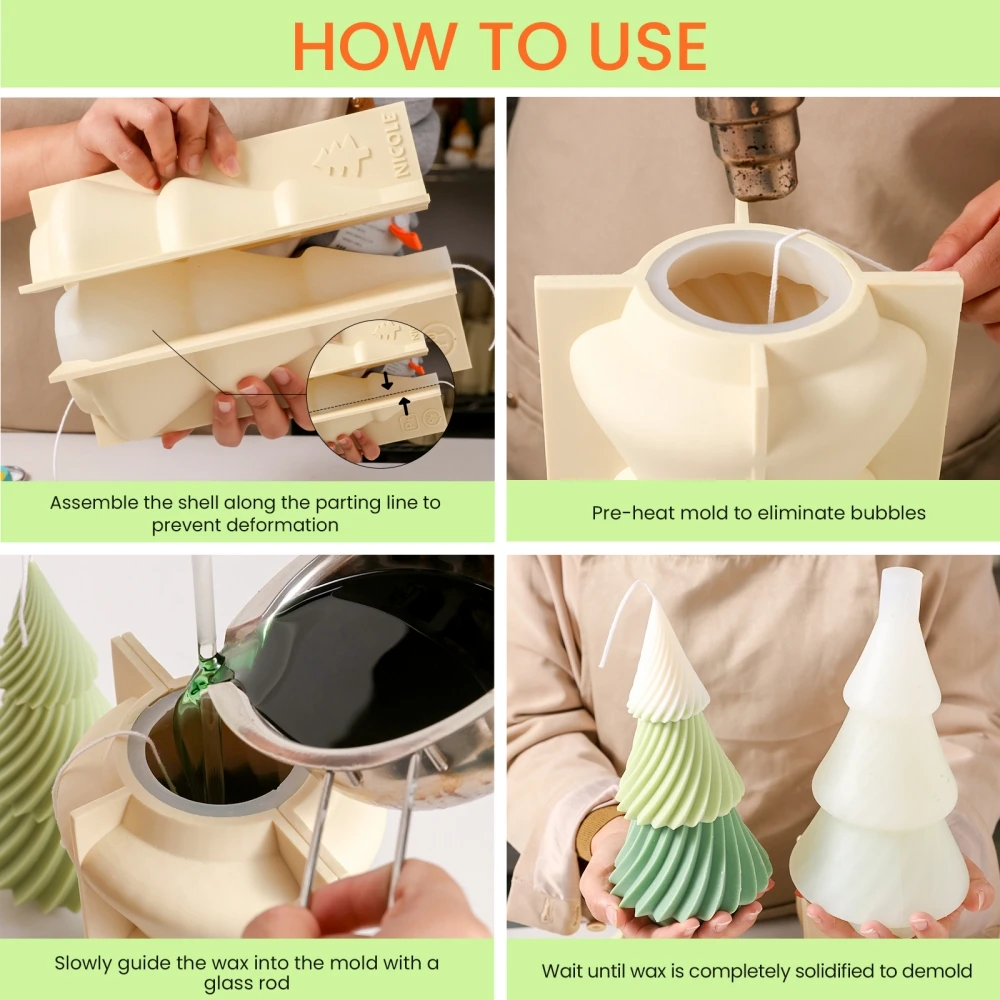 HOW TO USE

NICOLE

Assemble the shell along the parting line to prevent deformation

Pre-heat mold to eliminate bubbles

Slowly guide the wax into the mold with a glass rod

Wait until wax is completely solidified to demold