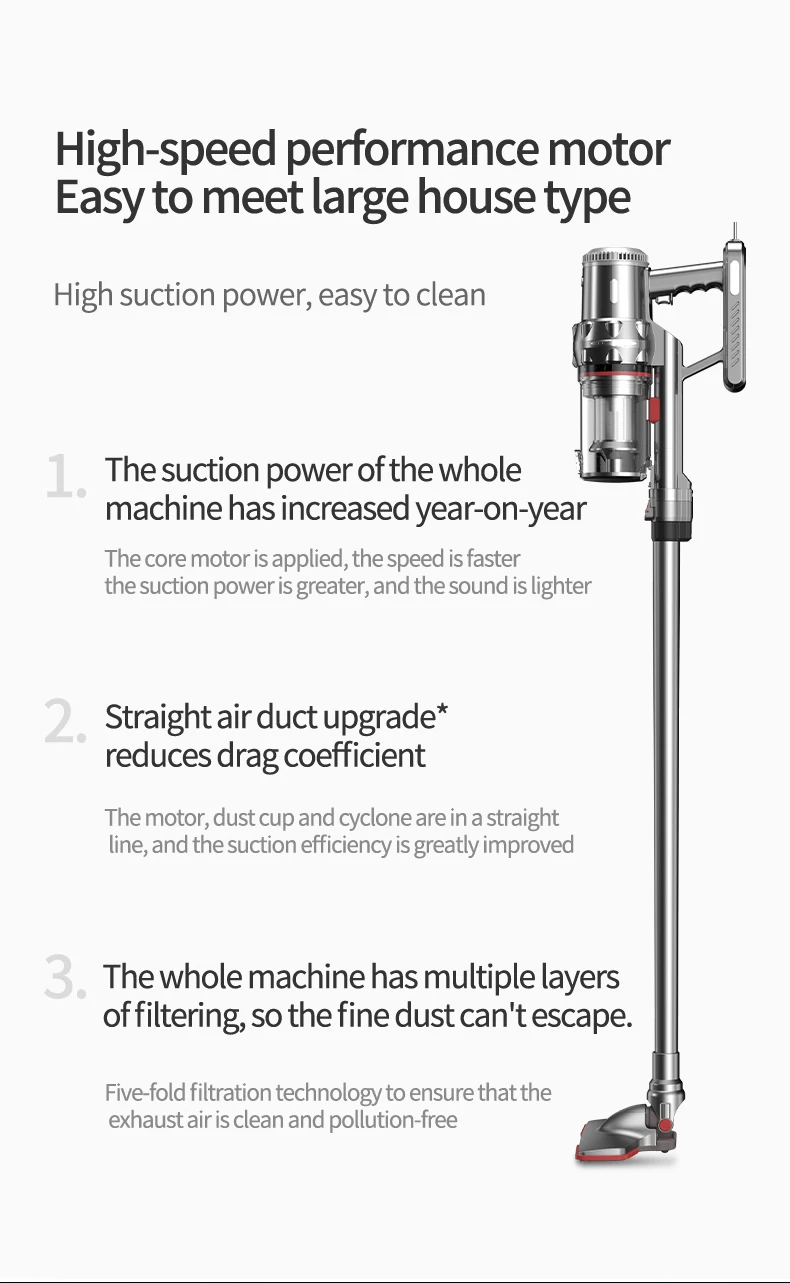 High-speed performance motor
Easy to meet large house type

High suction power, easy to clean

1.

The suction power of the whole machine has increased year-on-year

The core motor is applied, the speed is faster the suction power is greater, and the sound is lighter

2.

Straight air duct upgrade* reduces drag coefficient

The motor, dust cup and cyclone are in a straight line, and the suction efficiency is greatly improved

3.

The whole machine has multiple layers of filtering, so the fine dust can't escape.

Five-fold filtration technology to ensure that the exhaust air is clean and pollution-free