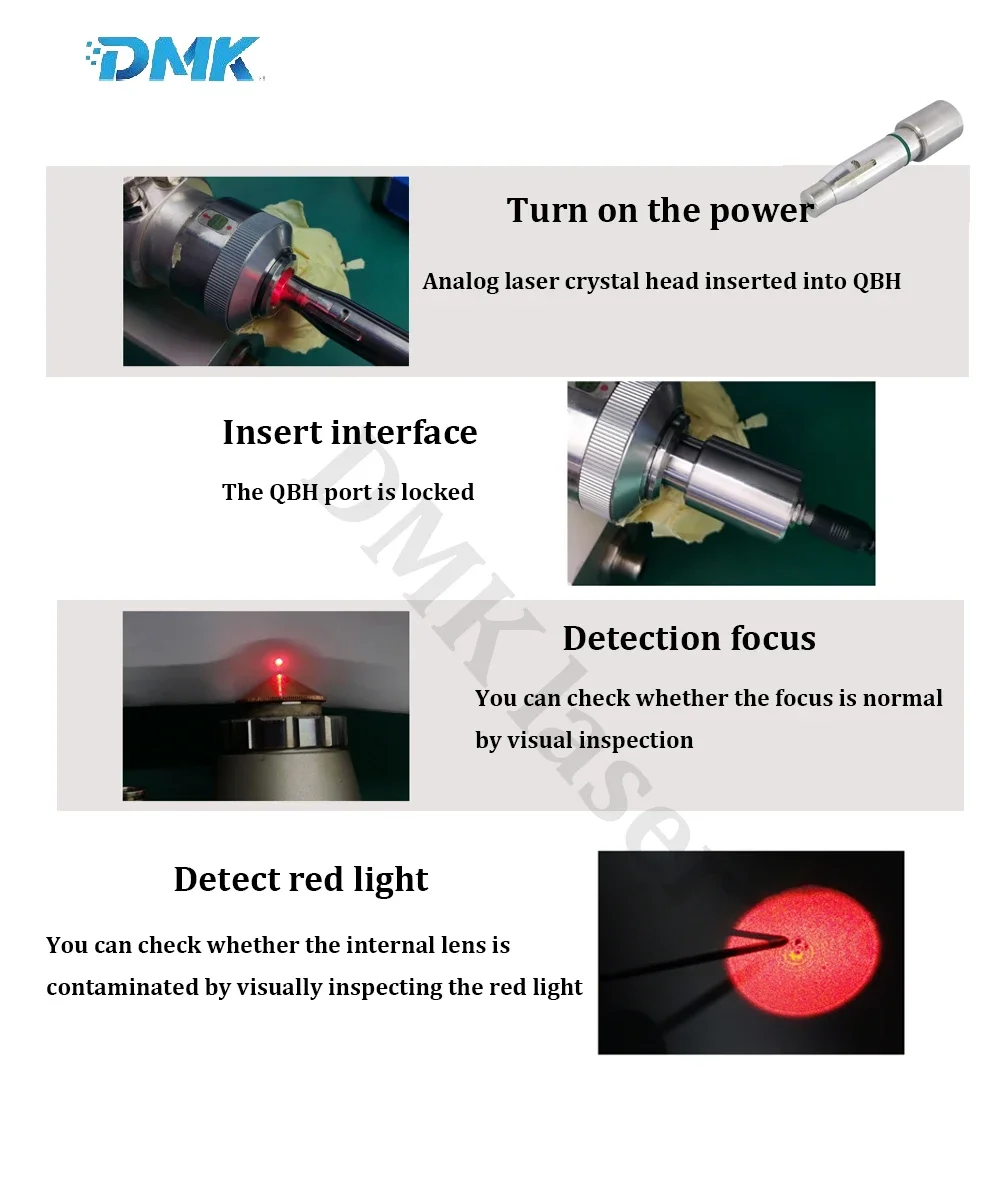 DMK

Turn on the power

Analog laser crystal head inserted into QBH

Insert interface

The QBH port is locked

DMK laser

Detection focus

You can check whether the focus is normal by visual inspection

Detect red light

You can check whether the internal lens is contaminated by visually inspecting the red light