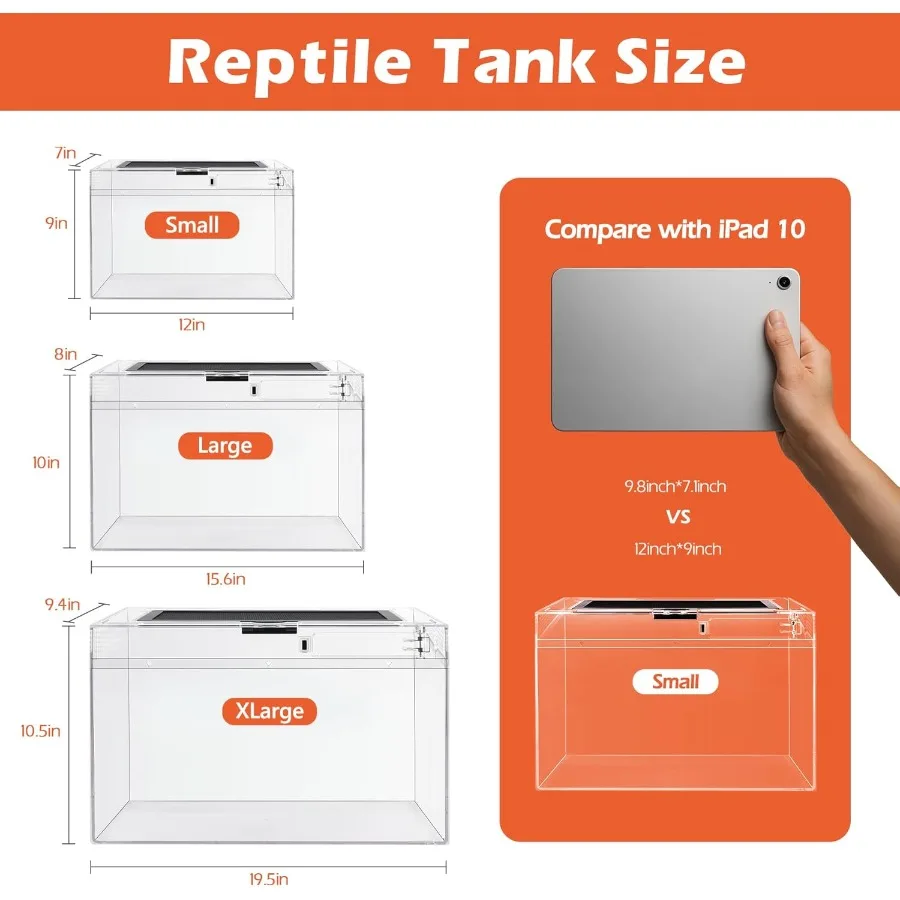 Reptile Tank Size

7in
9in
Small
12in

8in
10in
Large
15.6in

9.4in
10.5in
XLarge
19.5in

Compare with iPad 10

9.8inch*7.1inch
VS
12inch*9inch

Small