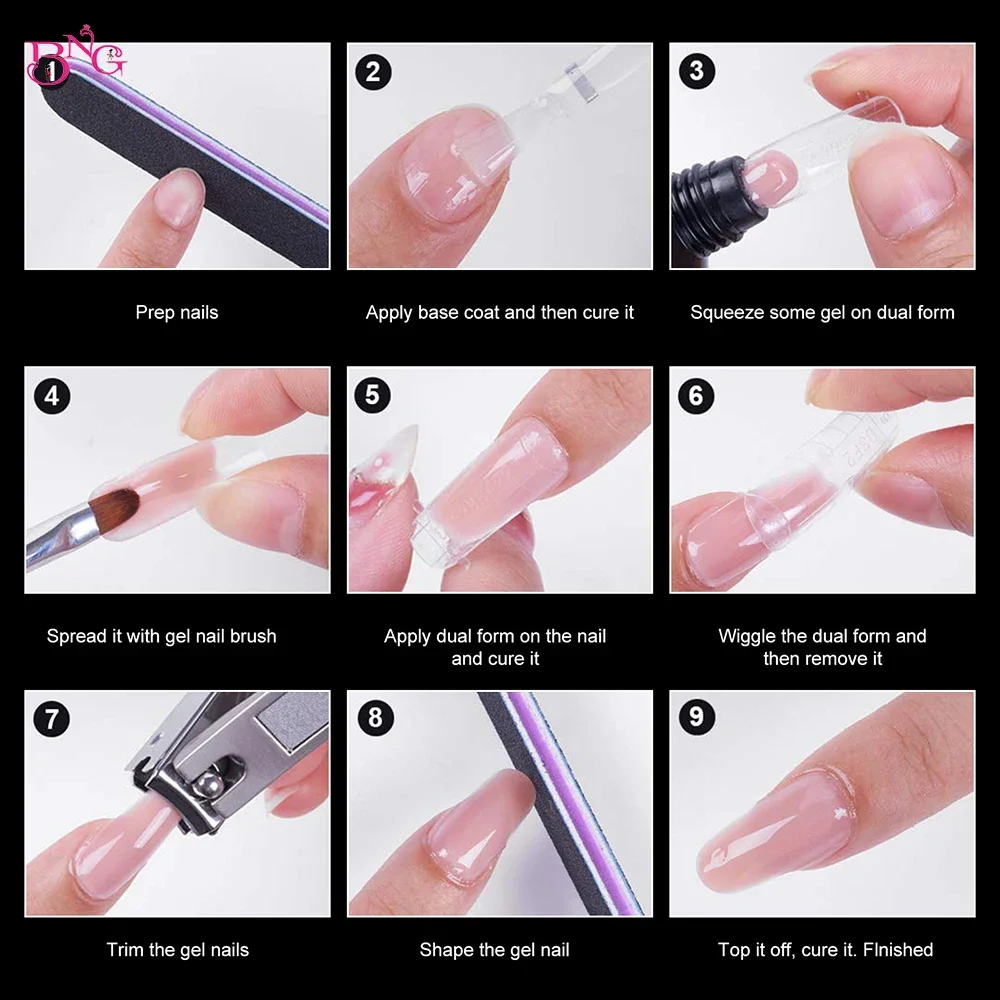 BNG

1

Prep nails

2

Apply base coat and then cure it

3

Squeeze some gel on dual form

4

Spread it with gel nail brush

5

Apply dual form on the nail and cure it

6

Wiggle the dual form and then remove it

7

Trim the gel nails

8

Shape the gel nail

9

Top it off, cure it. FInished