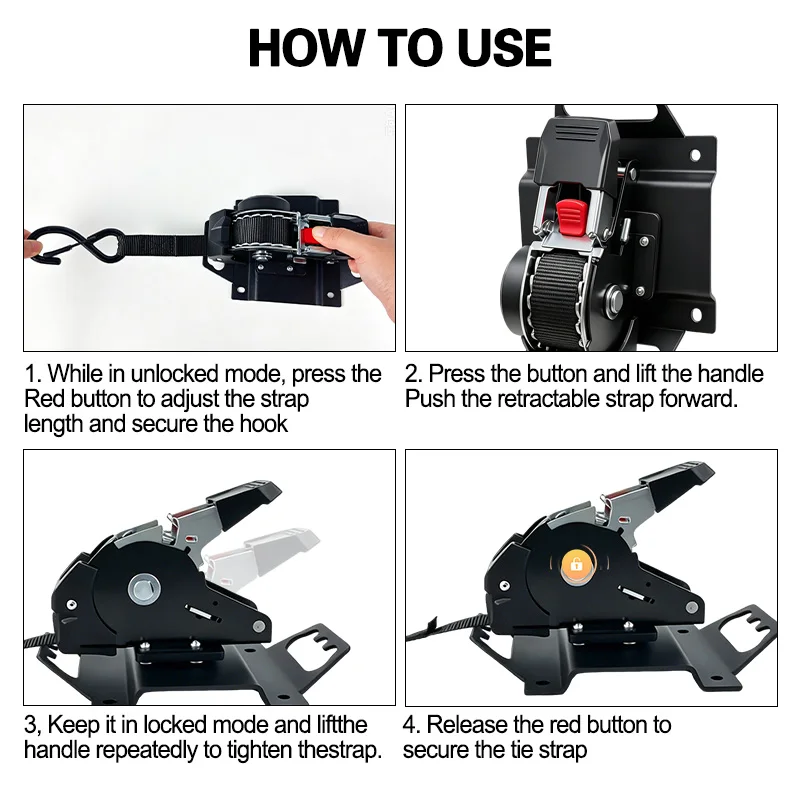 HOW TO USE

1. While in unlocked mode, press the Red button to adjust the strap length and secure the hook

2. Press the button and lift the handle Push the retractable strap forward.

3, Keep it in locked mode and liftthe handle repeatedly to tighten thestrap.

4. Release the red button to secure the tie strap