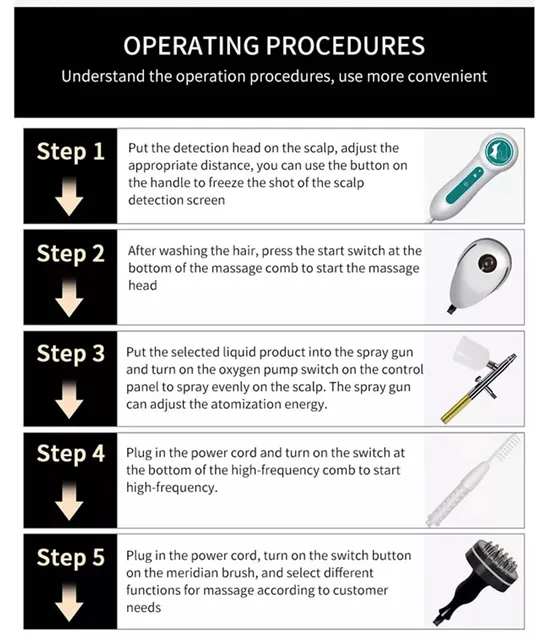 OPERATING PROCEDURES
Understand the operation procedures, use more convenient

Step 1
Put the detection head on the scalp, adjust the appropriate distance, you can use the button on the handle to freeze the shot of the scalp detection screen

Step 2
After washing the hair, press the start switch at the bottom of the massage comb to start the massage head

Step 3
Put the selected liquid product into the spray gun and turn on the oxygen pump switch on the control panel to spray evenly on the scalp. The spray gun can adjust the atomization energy.

Step 4
Plug in the power cord and turn on the switch at the bottom of the high-frequency comb to start high-frequency.

Step 5
Plug in the power cord, turn on the switch button on the meridian brush, and select different functions for massage according to customer needs