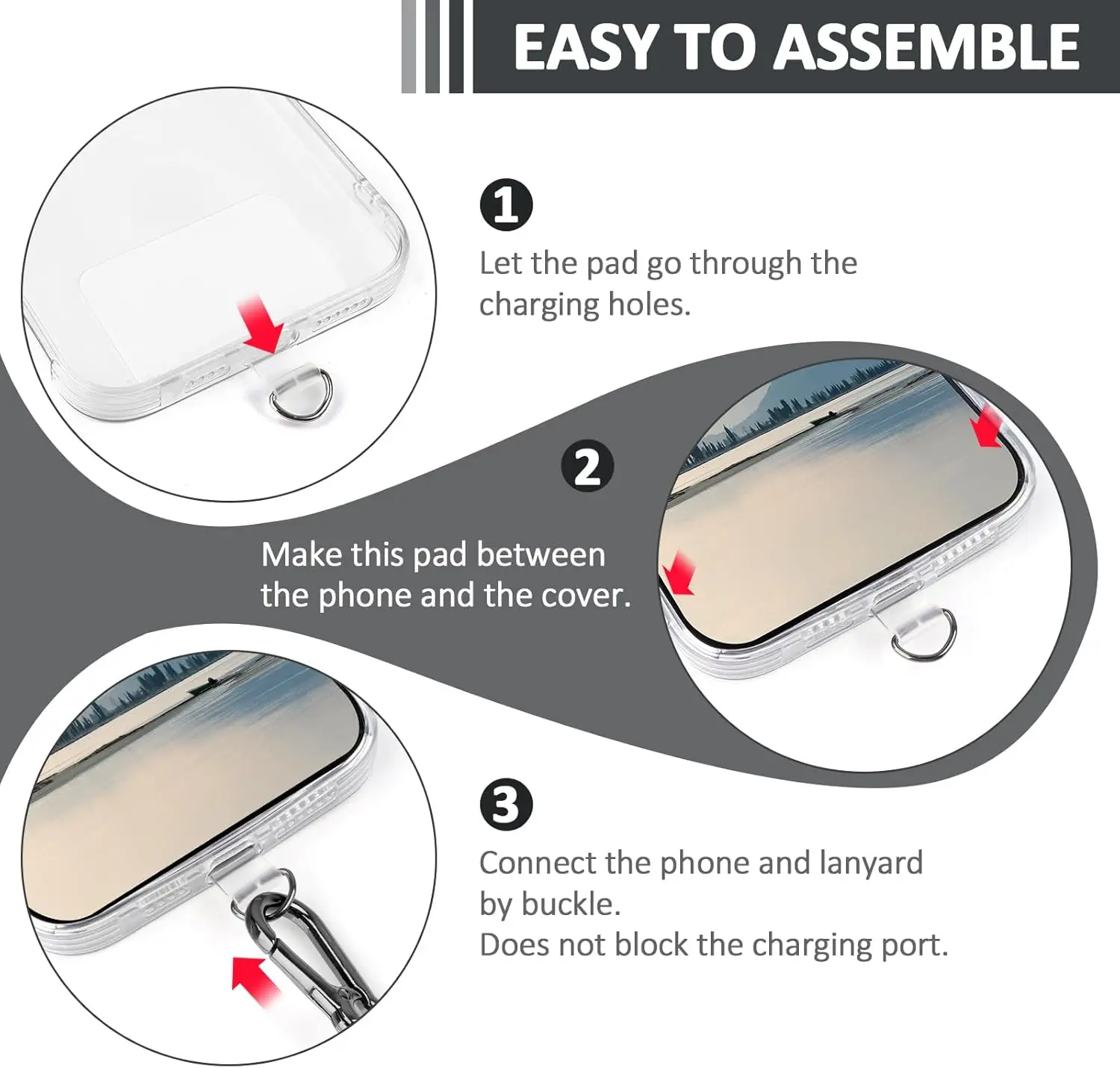 EASY TO ASSEMBLE

1
Let the pad go through the charging holes.

2
Make this pad between the phone and the cover.

3
Connect the phone and lanyard by buckle.
Does not block the charging port.