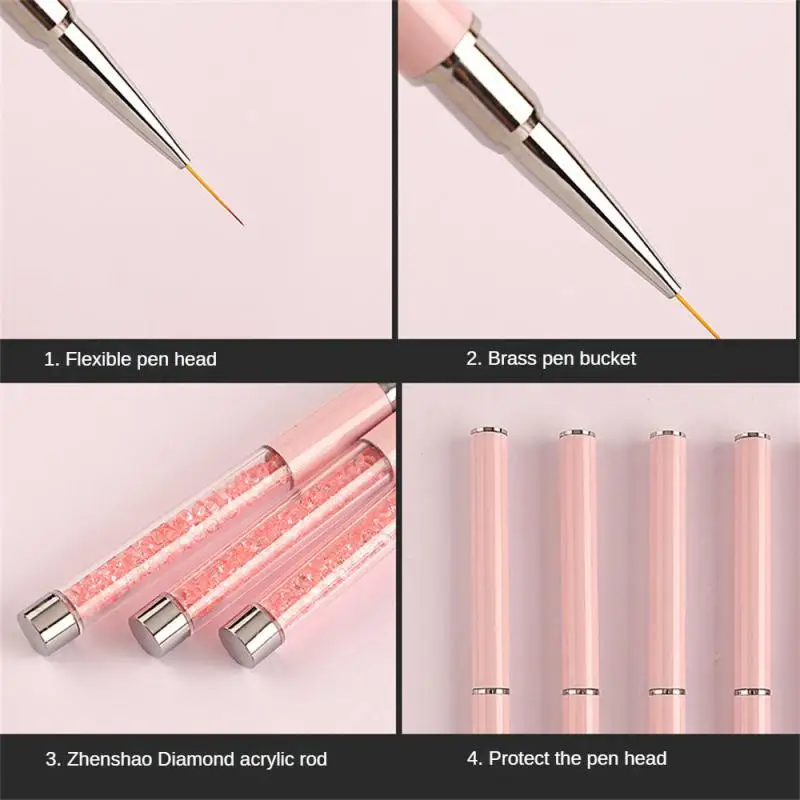 1. Flexible pen head

2. Brass pen bucket

3. Zhenshao Diamond acrylic rod

4. Protect the pen head