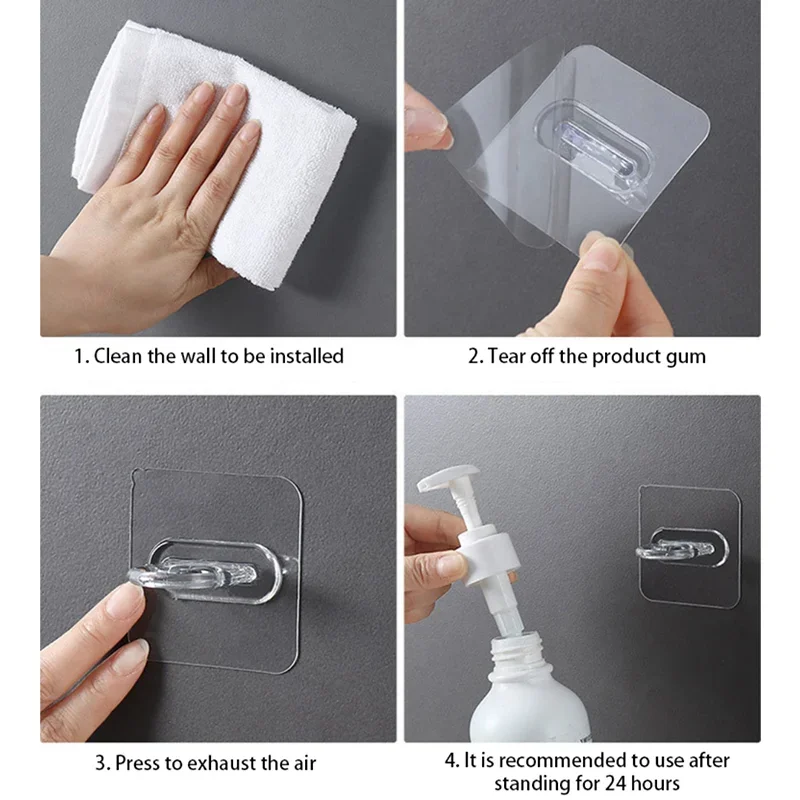 1. Clean the wall to be installed

2. Tear off the product gum

3. Press to exhaust the air

4. It is recommended to use after standing for 24 hours