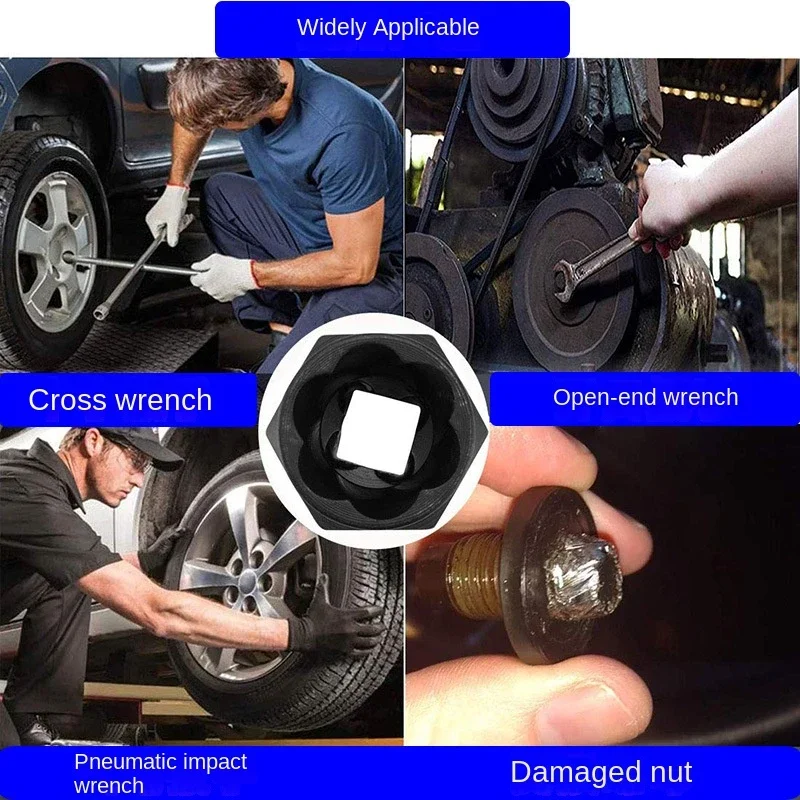 Widely Applicable

Cross wrench

Open-end wrench

Pneumatic impact wrench

Damaged nut