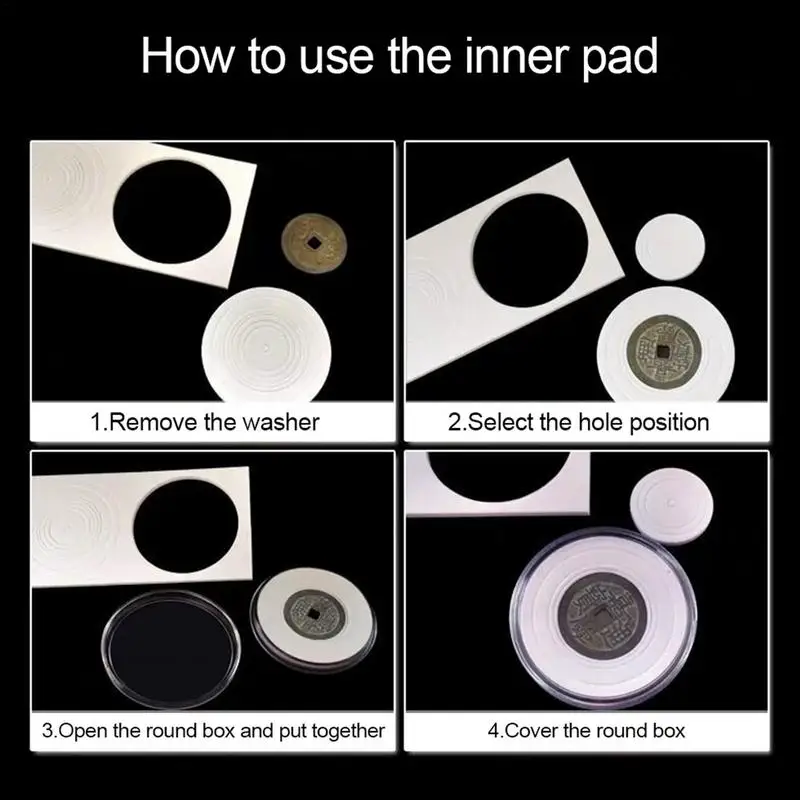 How to use the inner pad

1.Remove the washer

2.Select the hole position

3.Open the round box and put together

4.Cover the round box