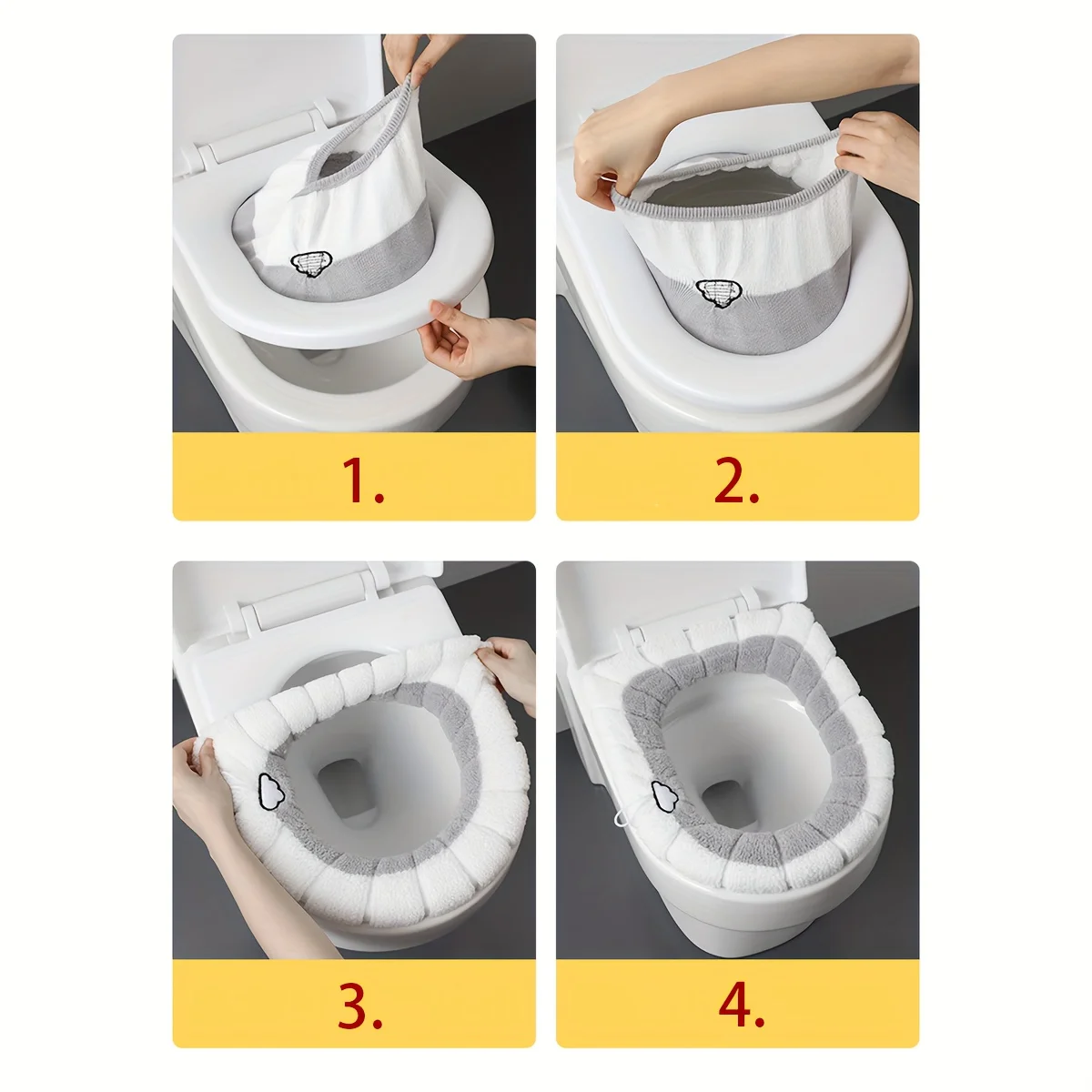 1.

2.

3.

4.