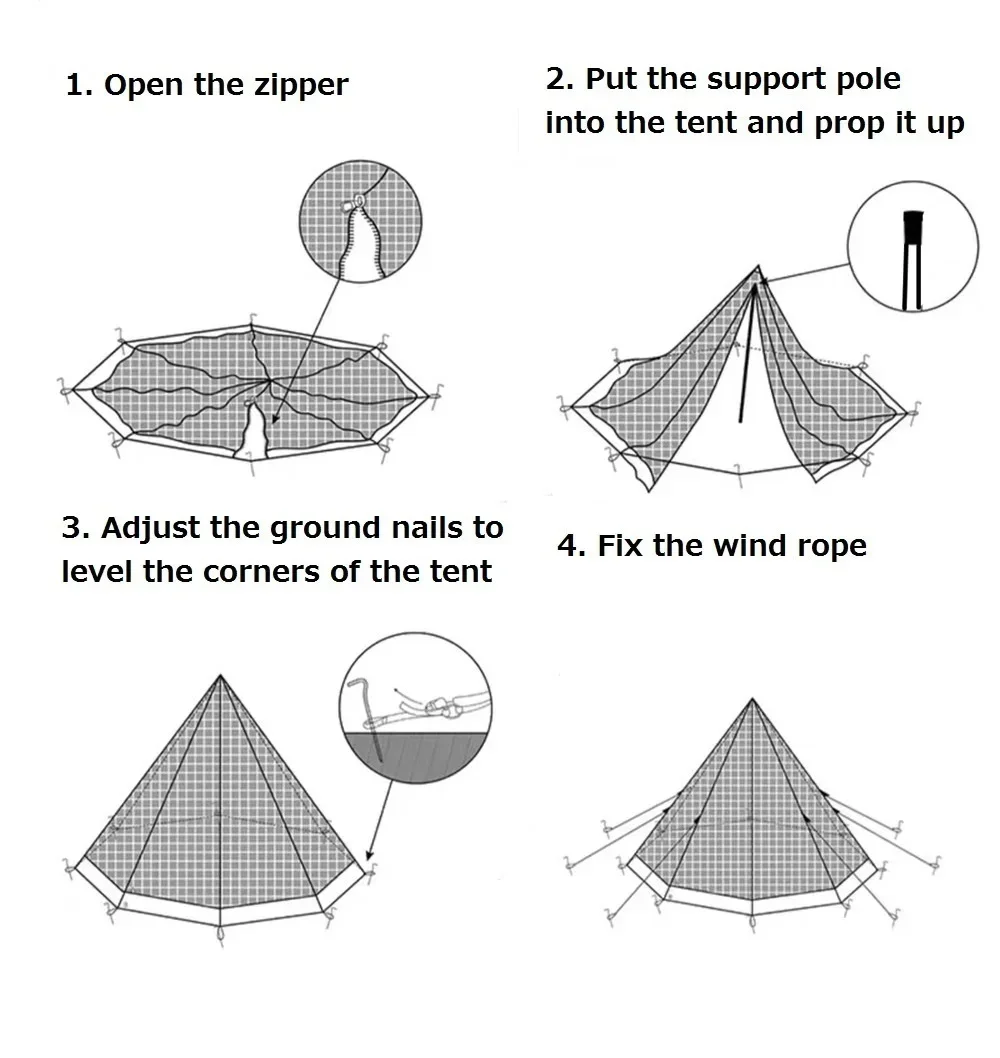 1. Open the zipper

2. Put the support pole into the tent and prop it up

3. Adjust the ground nails to level the corners of the tent

4. Fix the wind rope