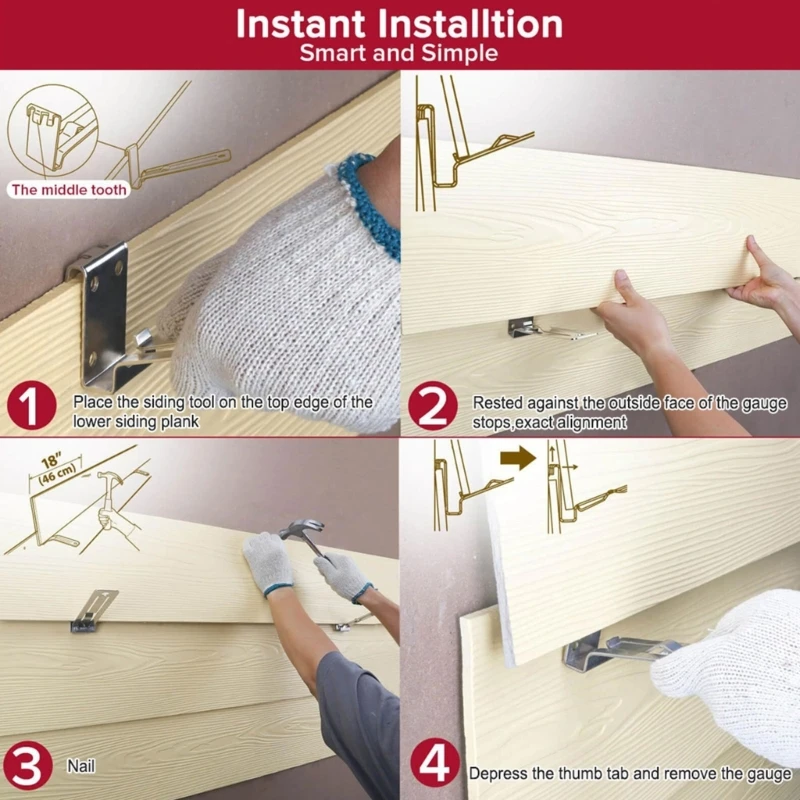 Instant Installtion
Smart and Simple

The middle tooth

1 Place the siding tool on the top edge of the lower siding plank

2 Rested against the outside face of the gauge stops,exact alignment

18"
(46 cm)

3 Nail

4 Depress the thumb tab and remove the gauge