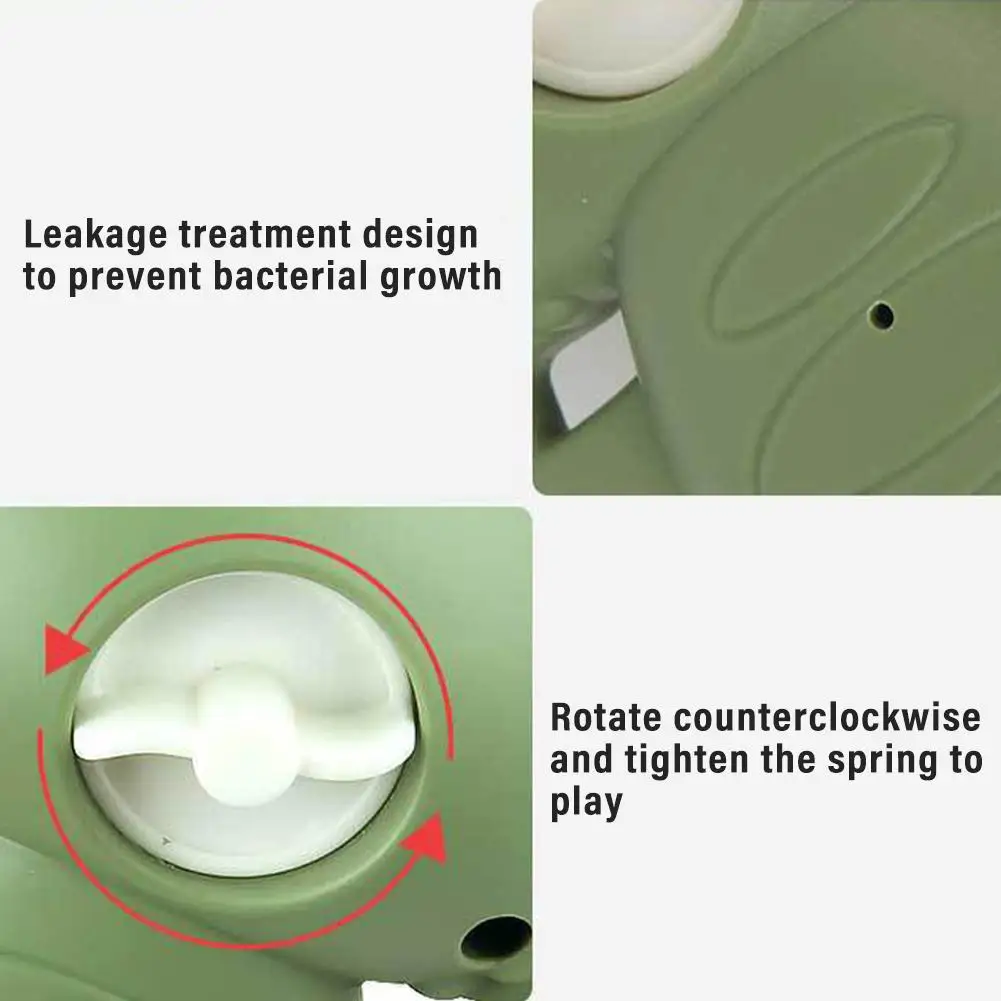 Leakage treatment design to prevent bacterial growth

Rotate counterclockwise and tighten the spring to play