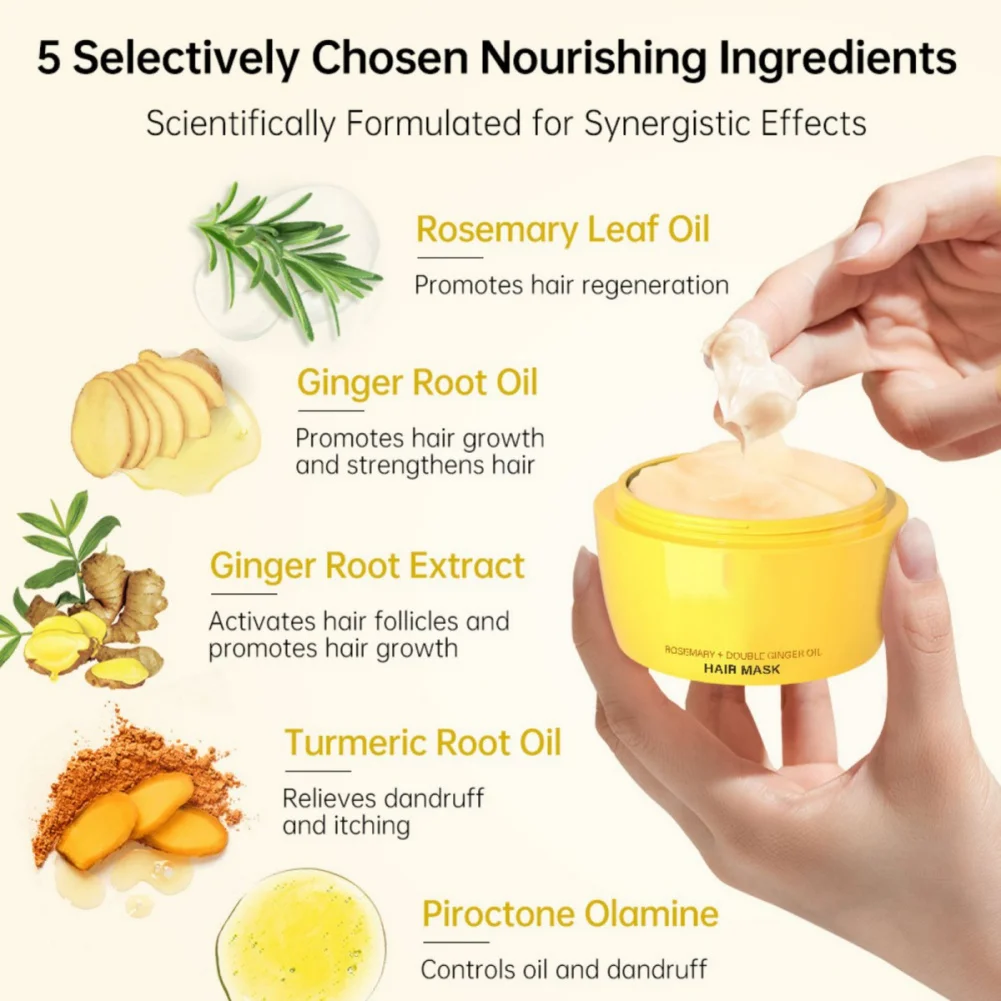 5 Selectively Chosen Nourishing Ingredients

Scientifically Formulated for Synergistic Effects

Rosemary Leaf Oil

Promotes hair regeneration

Ginger Root Oil

Promotes hair growth and strengthens hair

Ginger Root Extract

Activates hair follicles and promotes hair growth

Turmeric Root Oil

Relieves dandruff and itching

Piroctone Olamine

Controls oil and dandruff

ROSEMARY + DOUBLE GINGER OIL
HAIR MASK