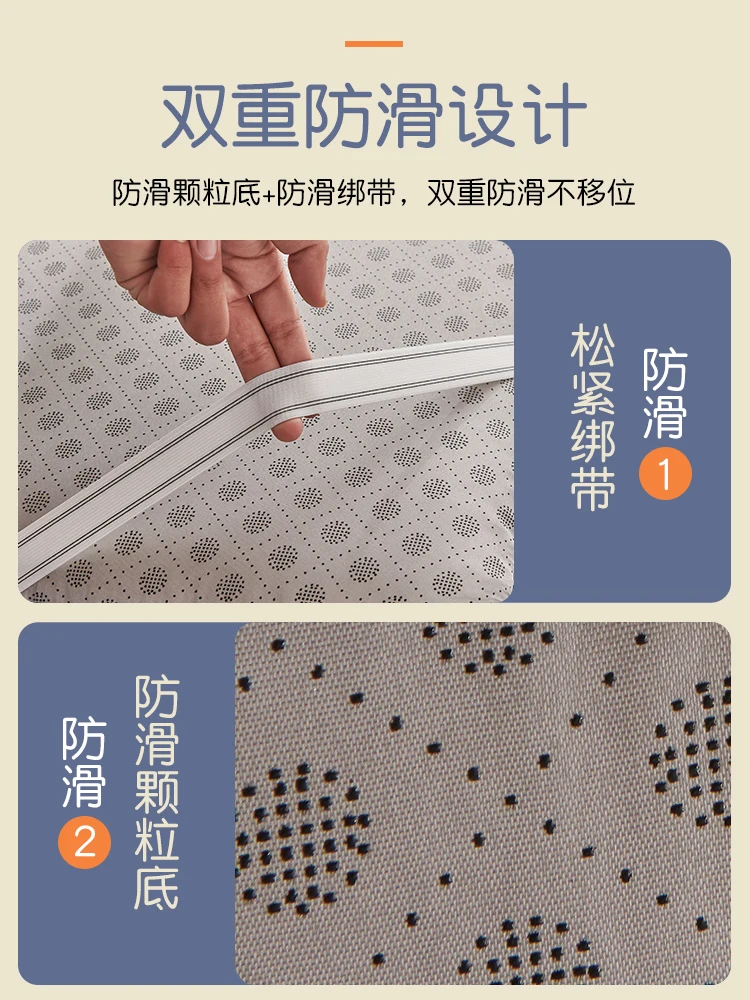 双重防滑设计

防滑颗粒底+防滑绑带，双重防滑不移位

防滑 1

松紧绑带

防滑 2

防滑颗粒底