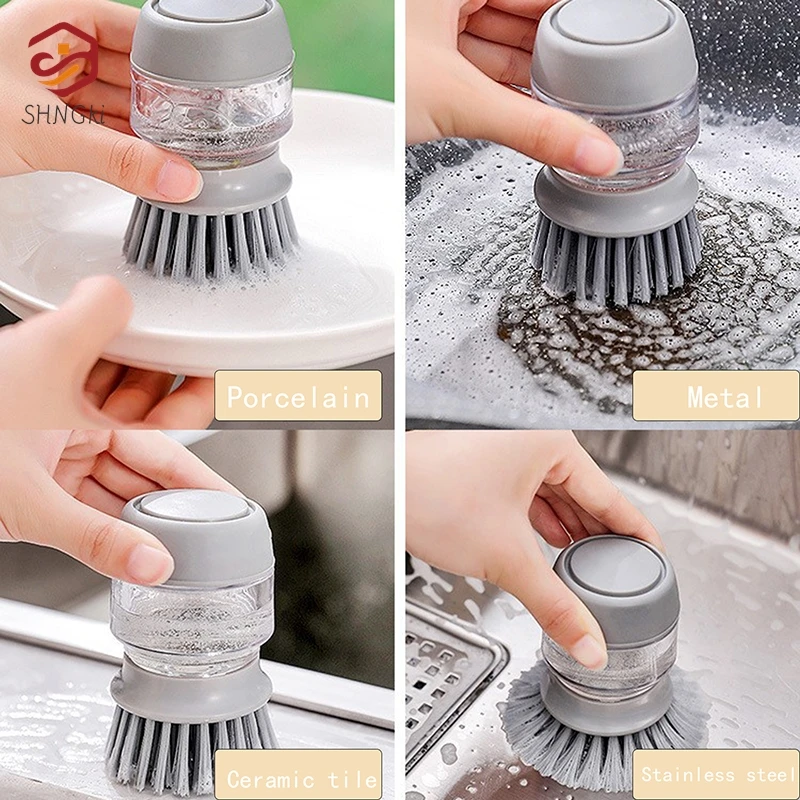 SHNGKI

Porcelain

Metal

Ceramic tile

Stainless steel