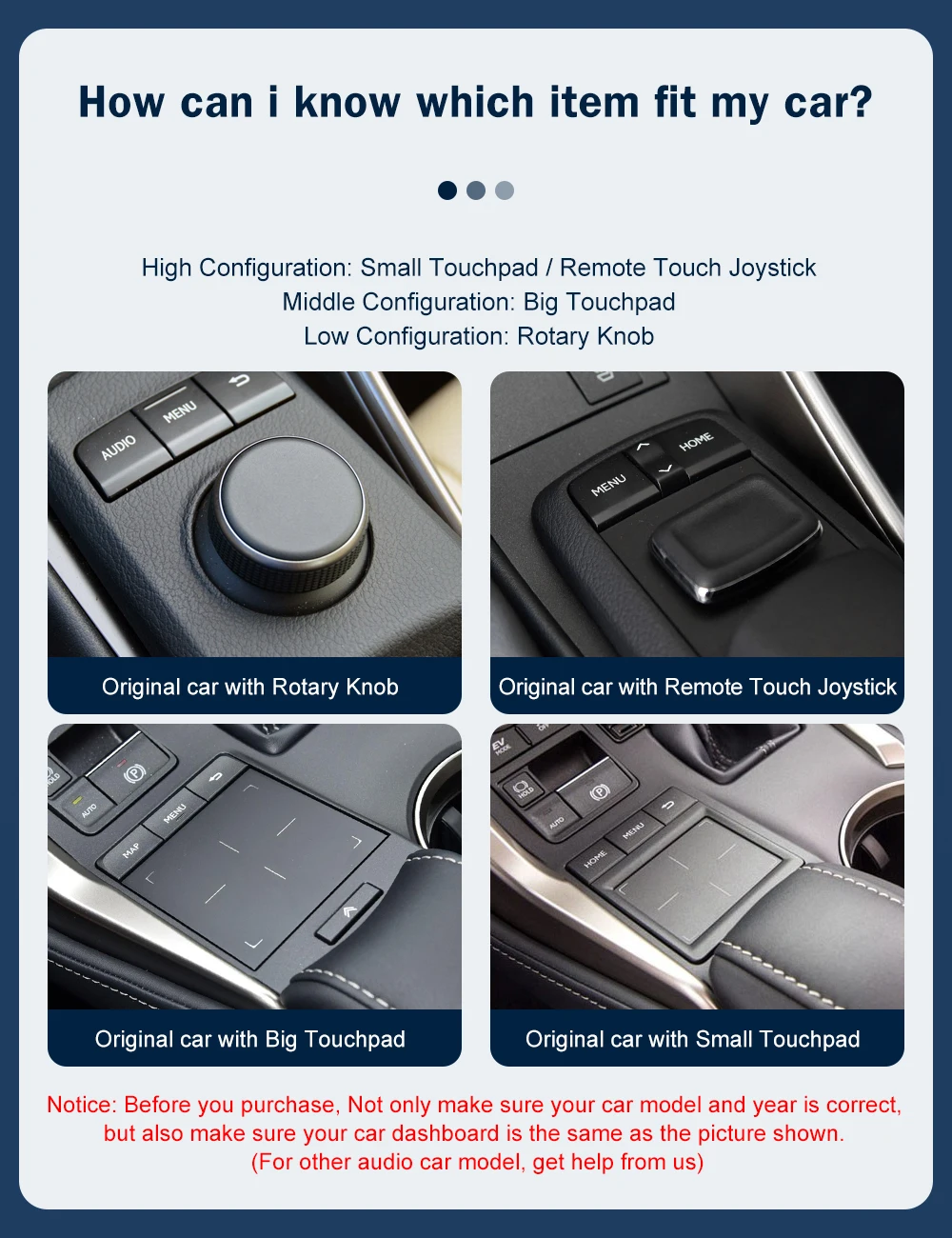 How can i know which item fit my car?

High Configuration: Small Touchpad / Remote Touch Joystick
Middle Configuration: Big Touchpad
Low Configuration: Rotary Knob

AUDIO MENU

Original car with Rotary Knob

MENU HOME

Original car with Remote Touch Joystick

HOLD AUTO MAP MENU

Original car with Big Touchpad

EV MODE HOLD AUTO HOME MENU

Original car with Small Touchpad

Notice: Before you purchase, Not only make sure your car model and year is correct, but also make sure your car dashboard is the same as the picture shown.
(For other audio car model, get help from us)