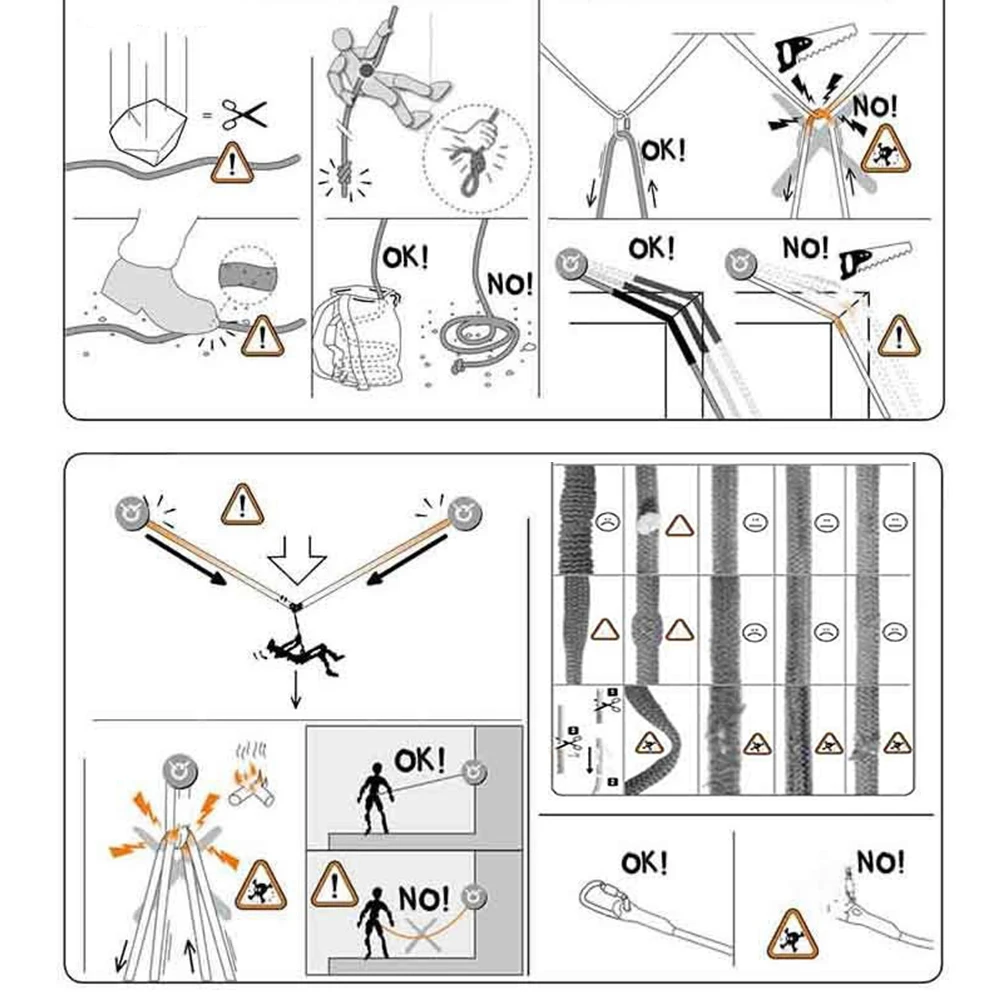 OK!
NO!
OK!
NO!
OK!
NO!
OK!
NO!
OK!
NO!