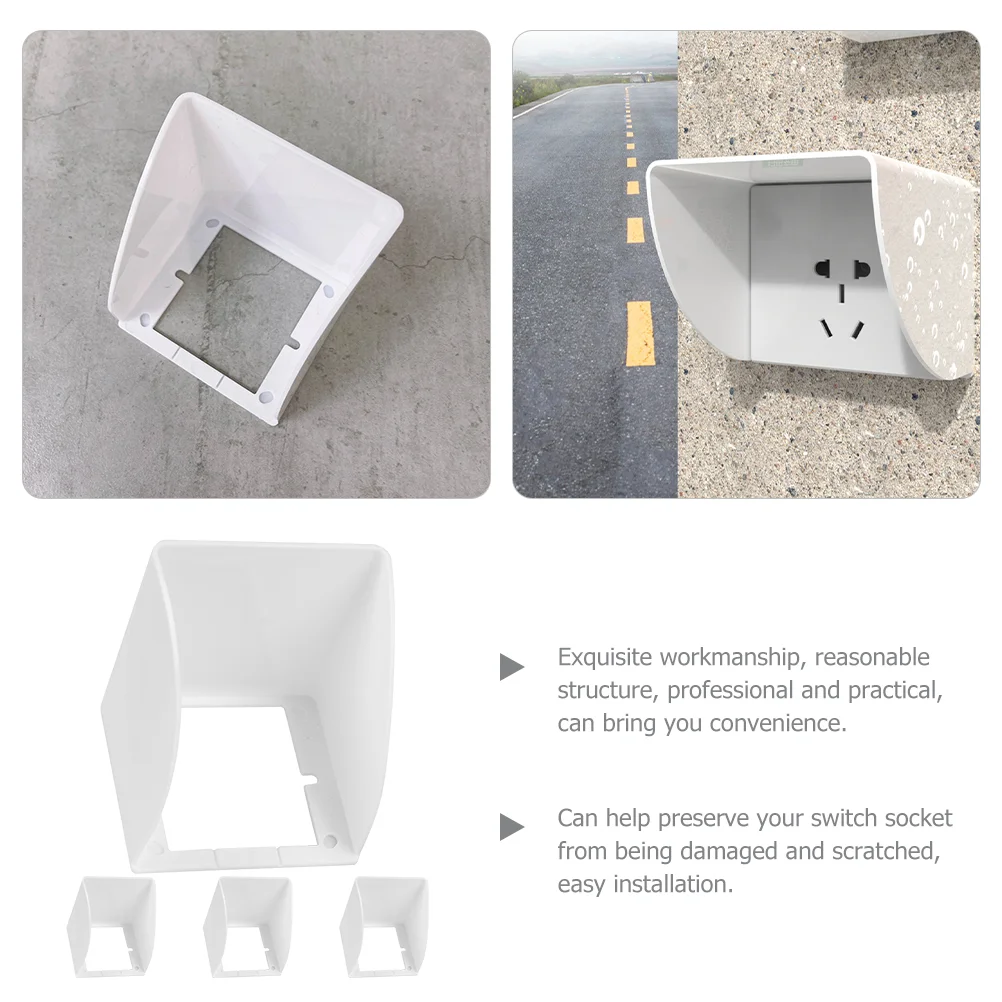 Exquisite workmanship, reasonable structure, professional and practical, can bring you convenience.

Can help preserve your switch socket from being damaged and scratched, easy installation.