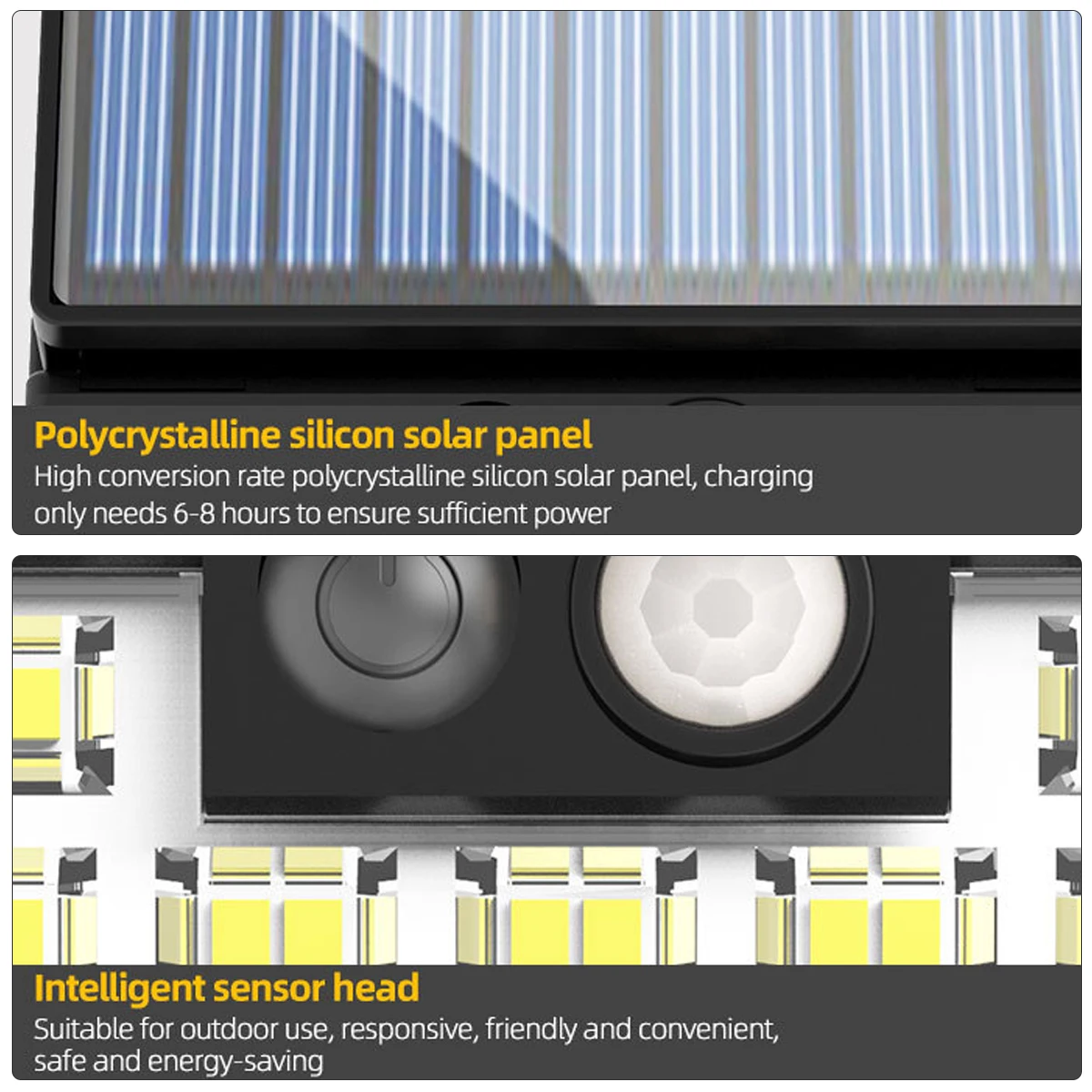 Polycrystalline silicon solar panel
High conversion rate polycrystalline silicon solar panel, charging only needs 6-8 hours to ensure sufficient power

Intelligent sensor head
Suitable for outdoor use, responsive, friendly and convenient, safe and energy-saving