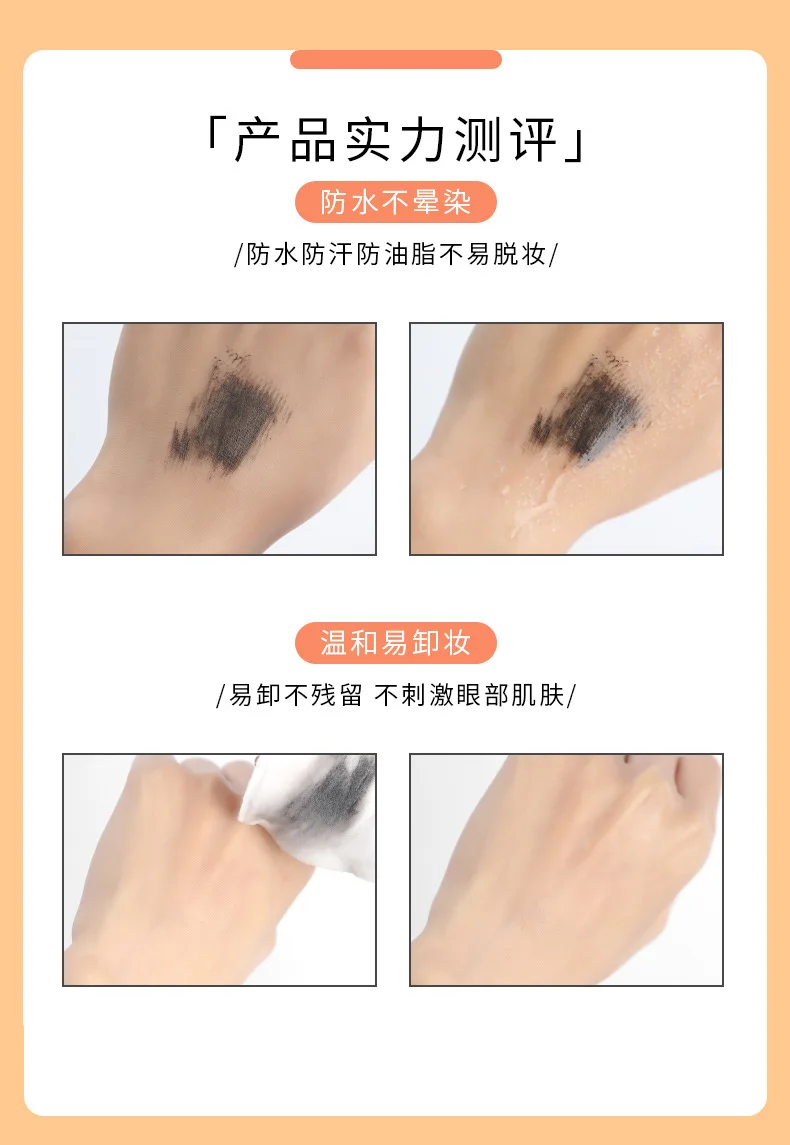 「产品实力测评」

防水不晕染

/防水防汗防油脂不易脱妆/

温和易卸妆

/易卸不残留 不刺激眼部肌肤/