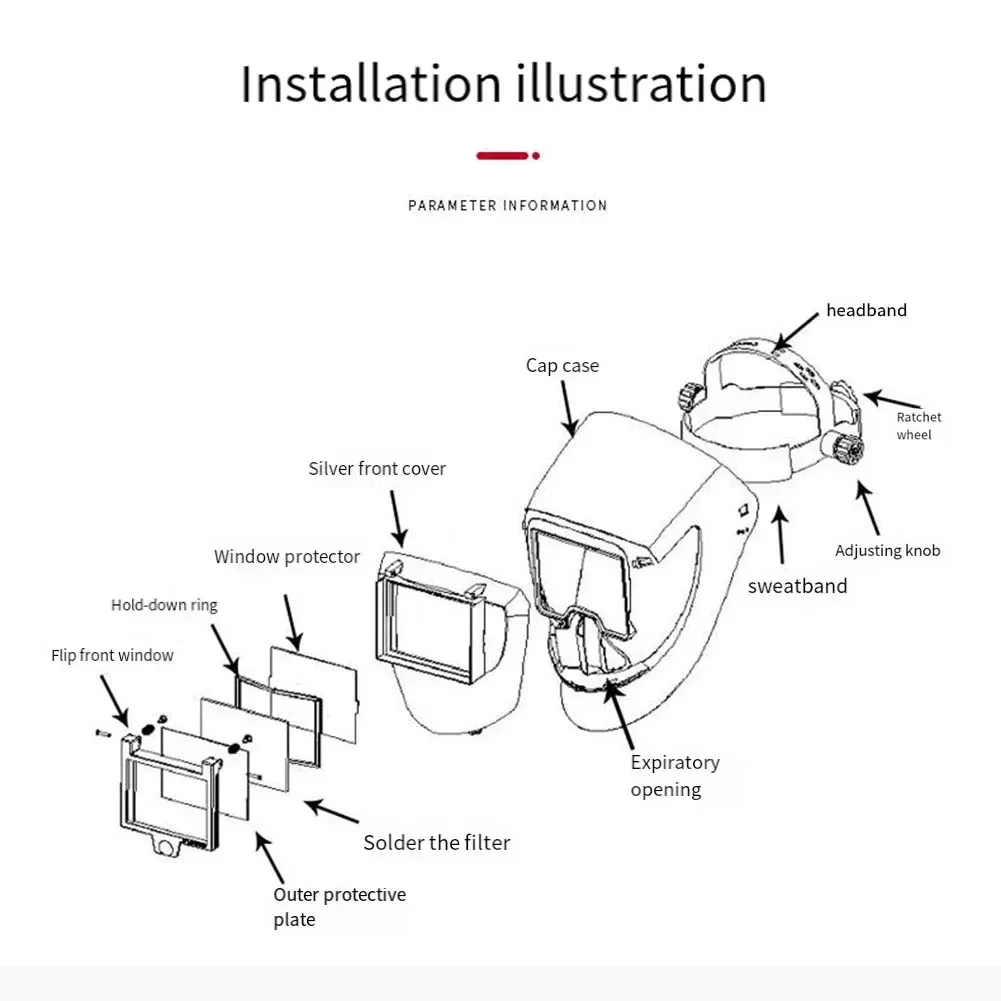 Installation illustration

PARAMETER INFORMATION

headband

Cap case

Ratchet wheel

Silver front cover

Adjusting knob

Window protector

sweatband

Hold-down ring

Flip front window

Expiratory opening

Solder the filter

Outer protective plate