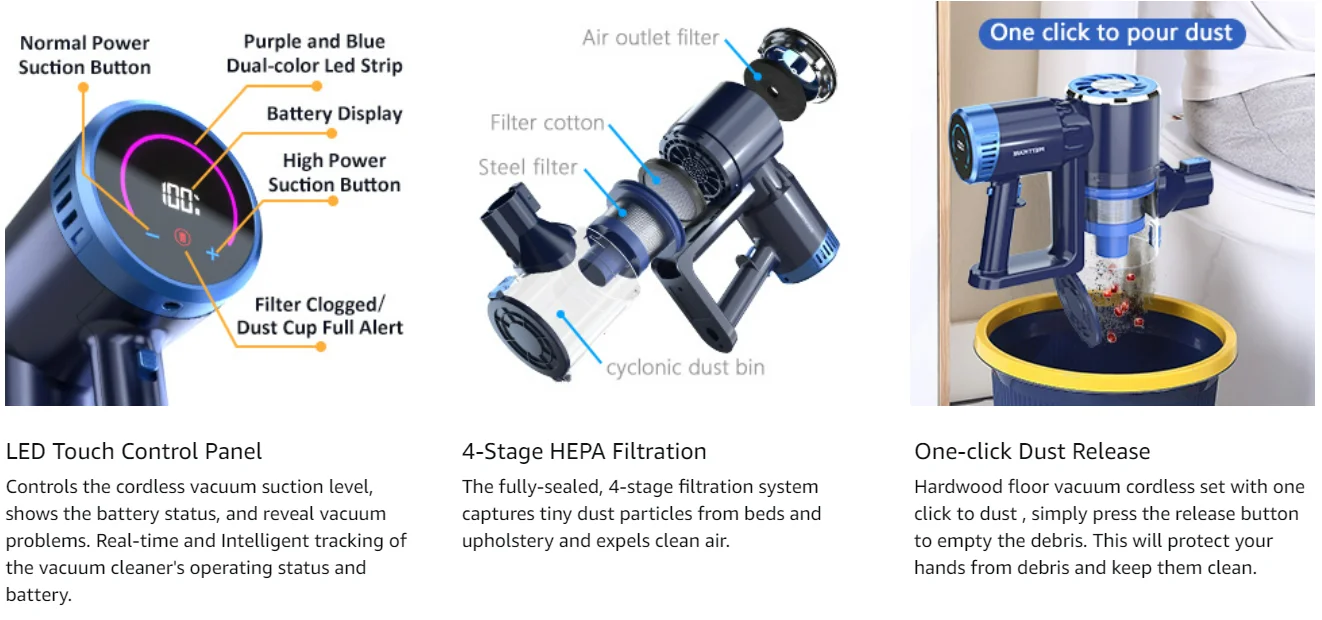 Normal Power Suction Button

Purple and Blue Dual-color Led Strip

Battery Display

High Power Suction Button

100

Filter Clogged/ Dust Cup Full Alert

LED Touch Control Panel

Controls the cordless vacuum suction level, shows the battery status, and reveal vacuum problems. Real-time and Intelligent tracking of the vacuum cleaner's operating status and battery.

Air outlet filter

Filter cotton

Steel filter

cyclonic dust bin

4-Stage HEPA Filtration

The fully-sealed, 4-stage filtration system captures tiny dust particles from beds and upholstery and expels clean air.

One click to pour dust

BUXTOM

One-click Dust Release

Hardwood floor vacuum cordless set with one click to dust , simply press the release button to empty the debris. This will protect your hands from debris and keep them clean.