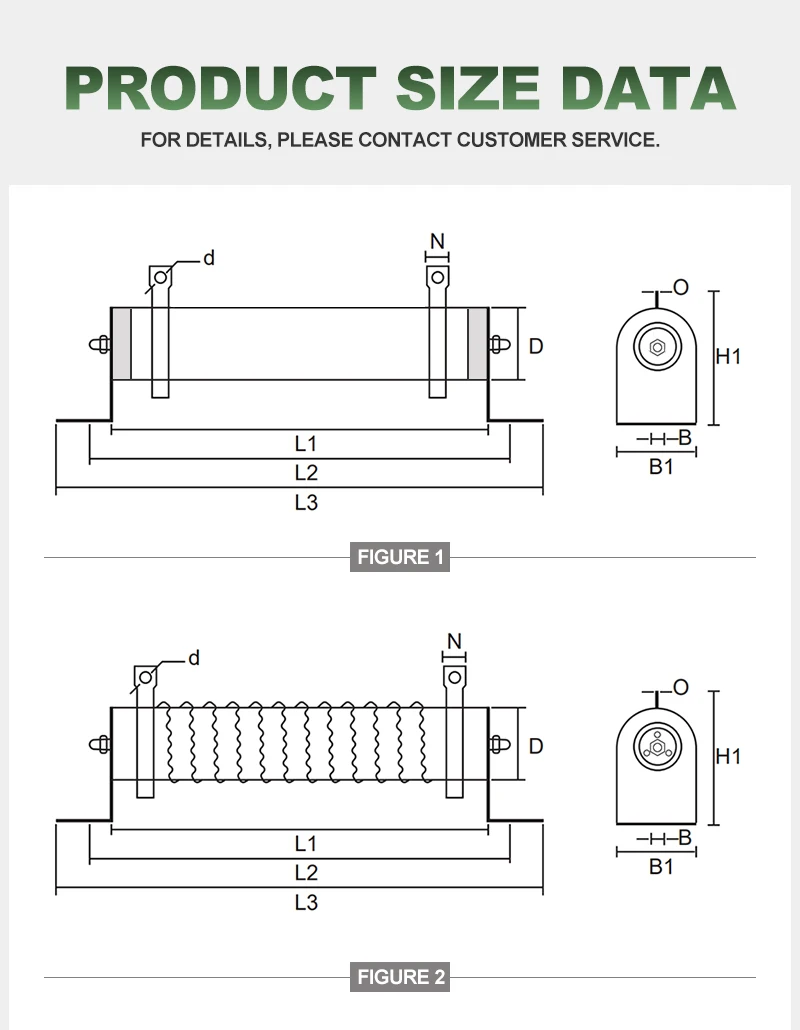 PRODUCT SIZE DATA

FOR DETAILS, PLEASE CONTACT CUSTOMER SERVICE.

d
N
D
L1
L2
L3
O
H1
B
B1

FIGURE 1

d
N
D
L1
L2
L3
O
H1
B
B1

FIGURE 2