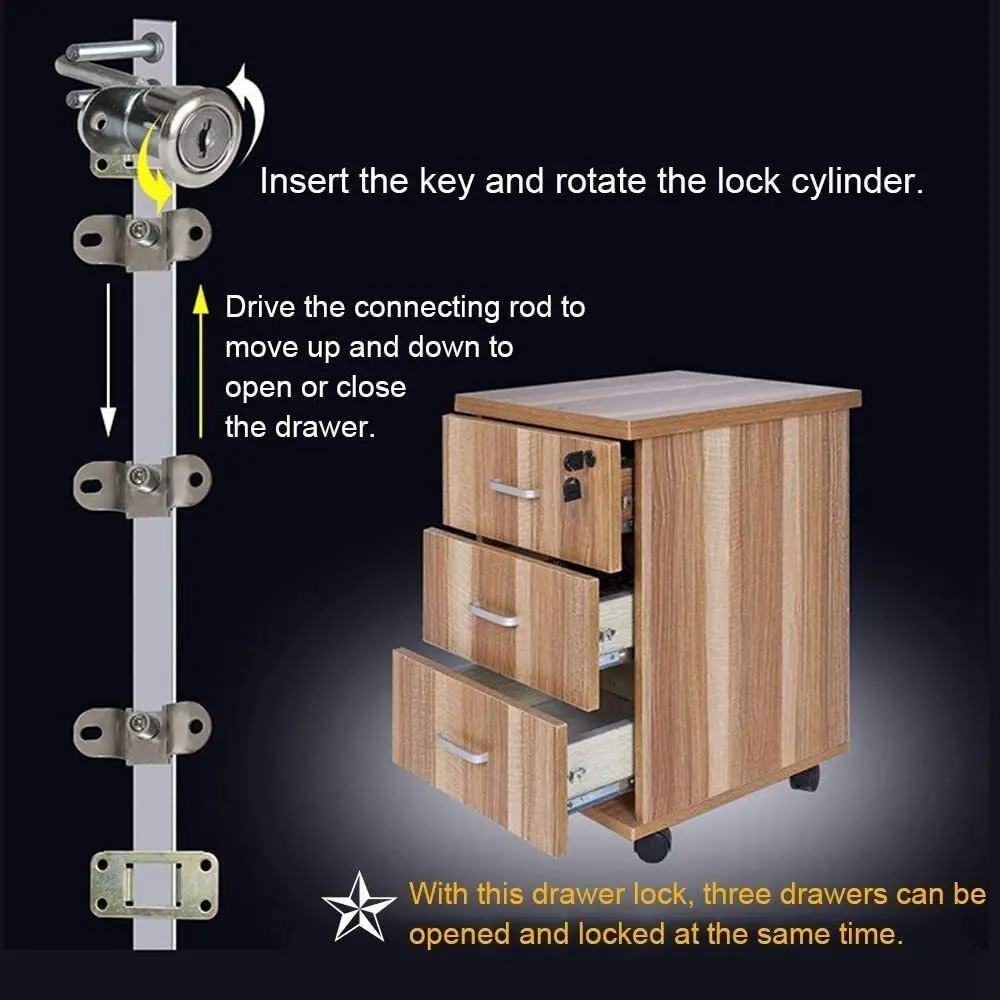 Insert the key and rotate the lock cylinder.

Drive the connecting rod to move up and down to open or close the drawer.

With this drawer lock, three drawers can be opened and locked at the same time.