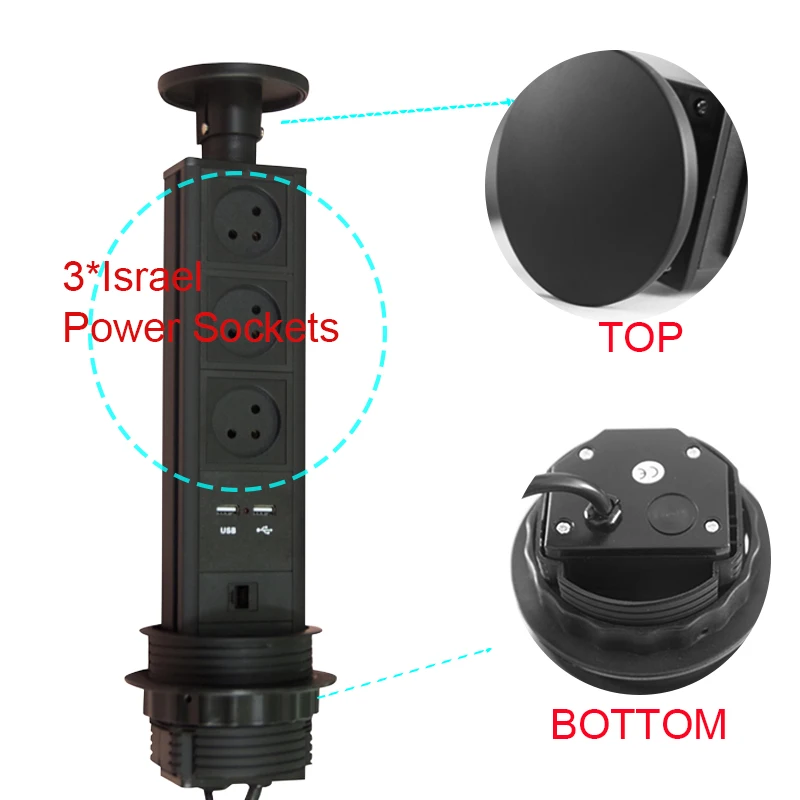 3*Israel Power Sockets

USB

TOP

BOTTOM