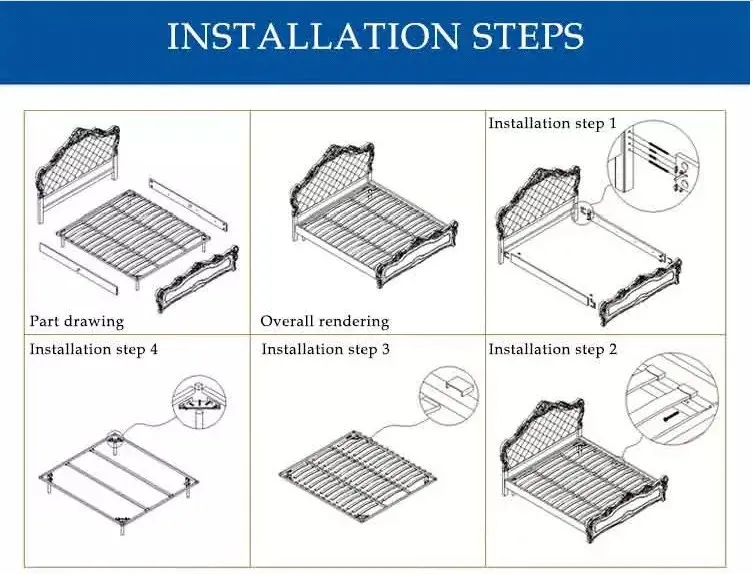 INSTALLATION STEPS

Part drawing

Overall rendering

Installation step 1

Installation step 4

Installation step 3

Installation step 2