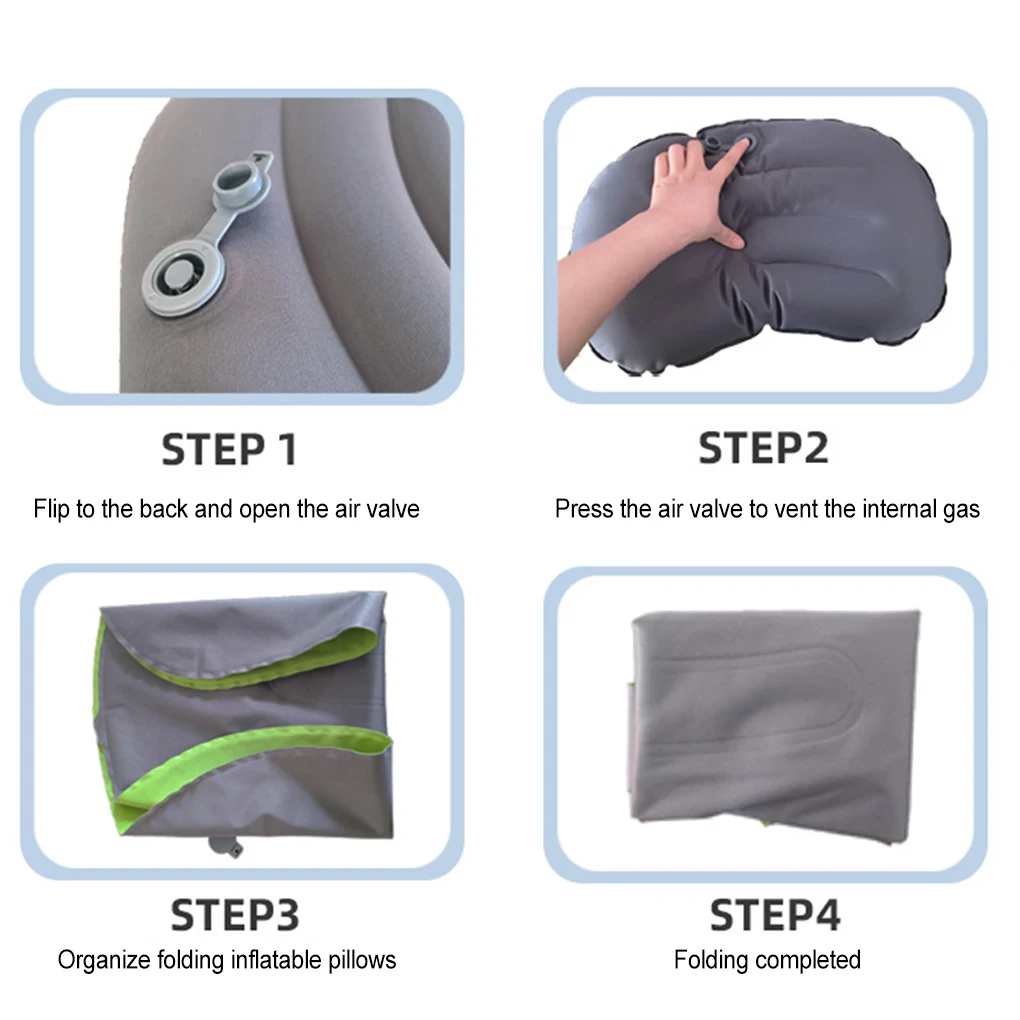 STEP 1

Flip to the back and open the air valve

STEP2

Press the air valve to vent the internal gas

STEP3

Organize folding inflatable pillows

STEP4

Folding completed