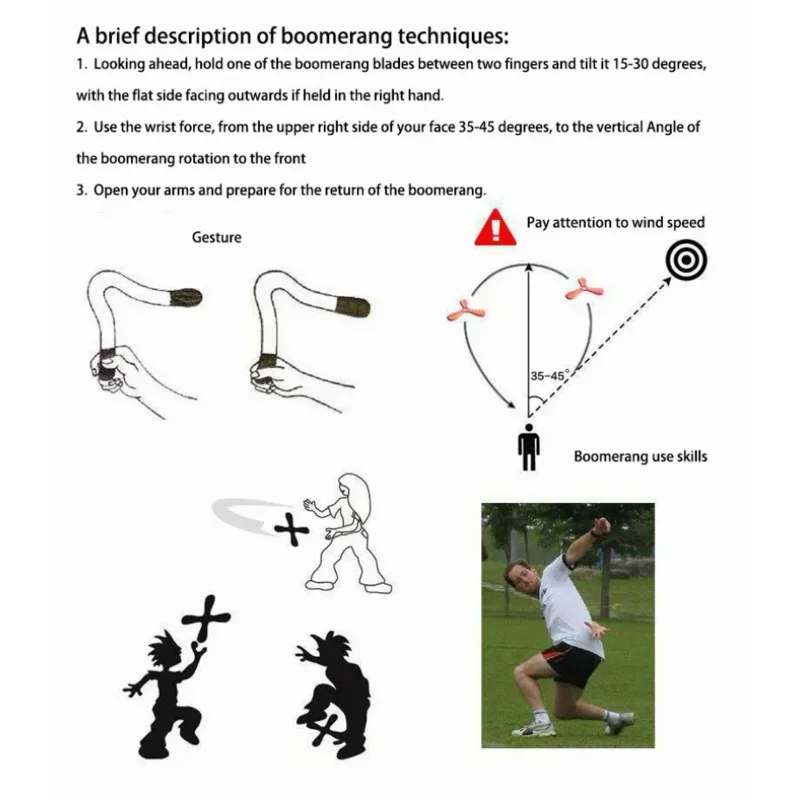 A brief description of boomerang techniques:

1. Looking ahead, hold one of the boomerang blades between two fingers and tilt it 15-30 degrees, with the flat side facing outwards if held in the right hand.

2. Use the wrist force, from the upper right side of your face 35-45 degrees, to the vertical Angle of the boomerang rotation to the front

3. Open your arms and prepare for the return of the boomerang.

Gesture

Pay attention to wind speed

35-45°

Boomerang use skills