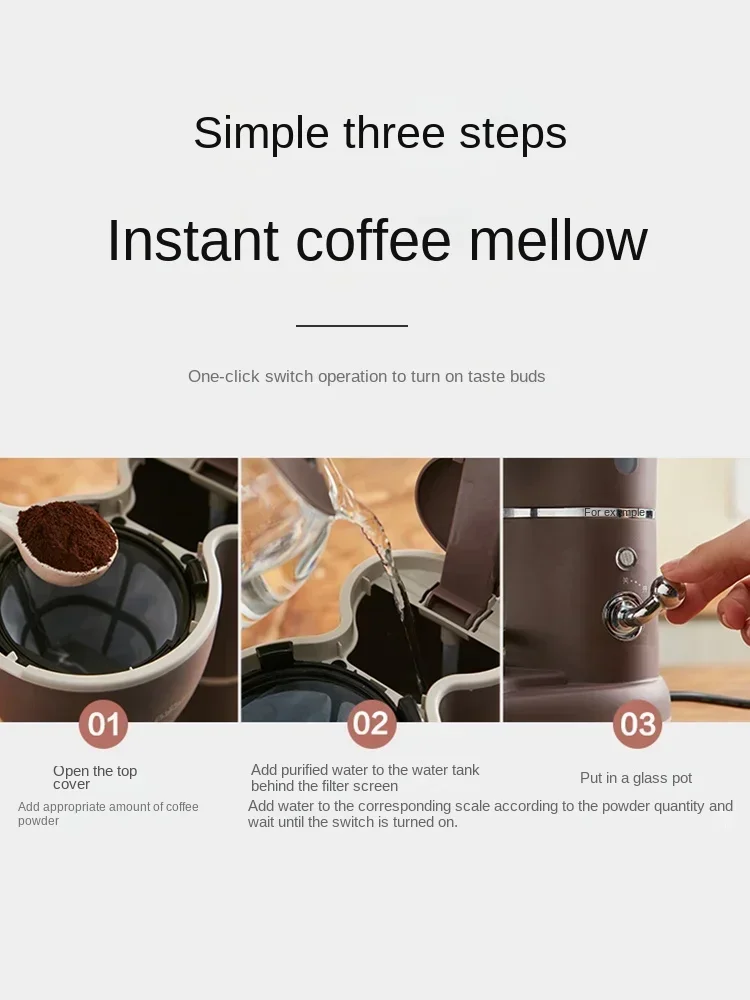 Simple three steps

Instant coffee mellow

One-click switch operation to turn on taste buds

For example

01

Open the top cover

Add appropriate amount of coffee powder

02

Add purified water to the water tank behind the filter screen

Add water to the corresponding scale according to the powder quantity and wait until the switch is turned on.

03

Put in a glass pot