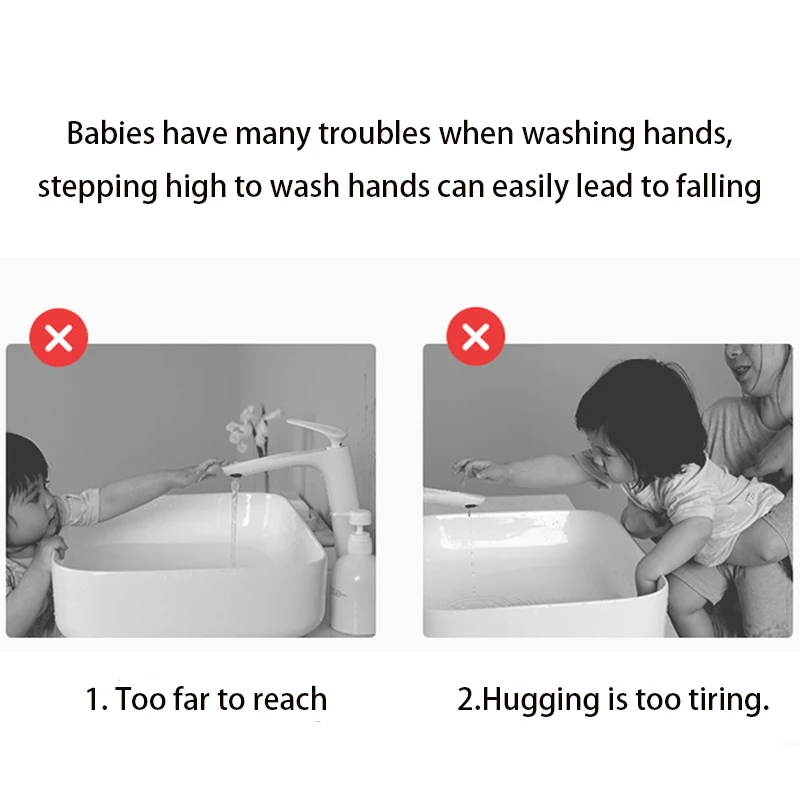 Babies have many troubles when washing hands, stepping high to wash hands can easily lead to falling

1. Too far to reach

2.Hugging is too tiring.