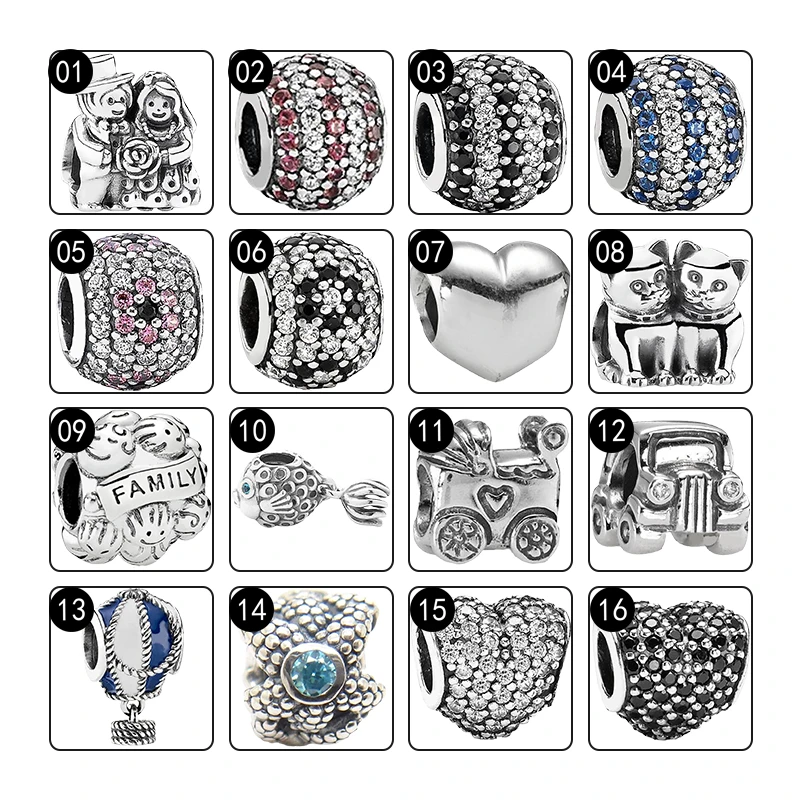 01

02

03

04

05

06

07

08

09
FAMILY

10

11

12

13

14

15

16