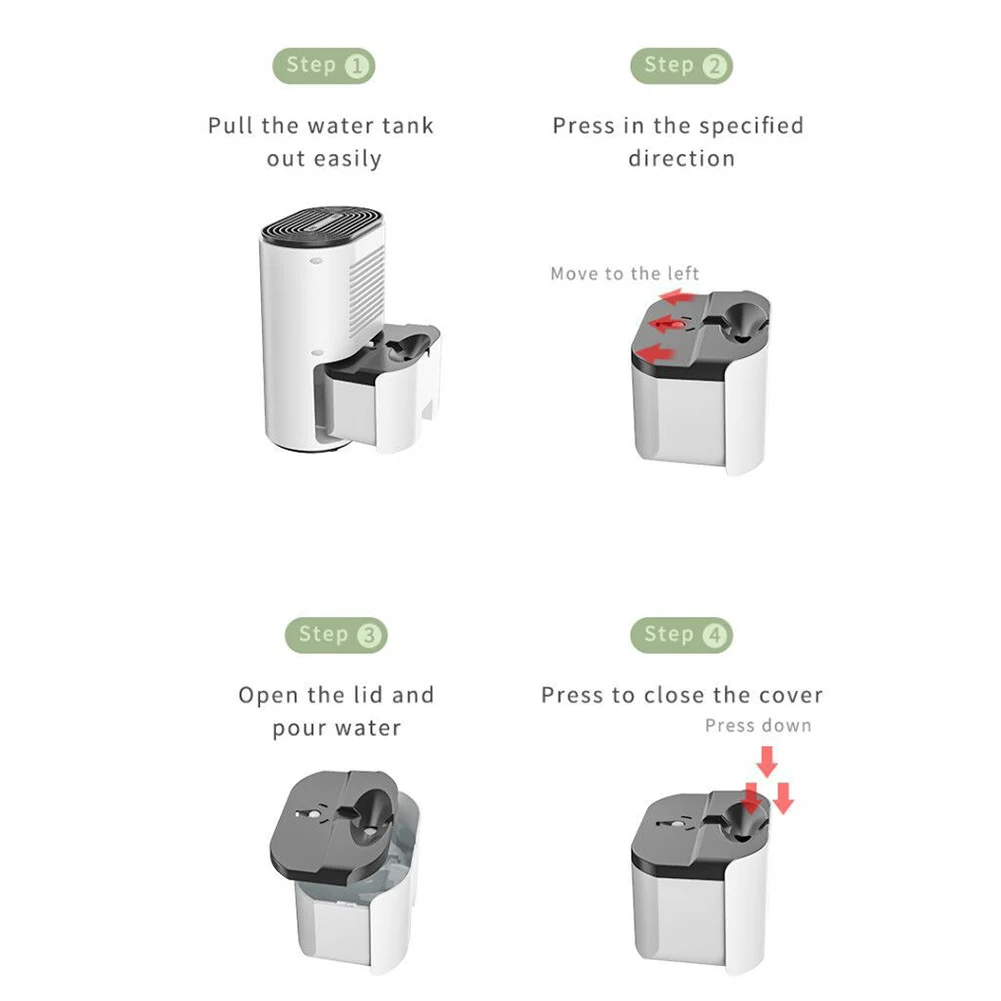 Step 1

Pull the water tank out easily

Step 2

Press in the specified direction

Move to the left

Step 3

Open the lid and pour water

Step 4

Press to close the cover

Press down