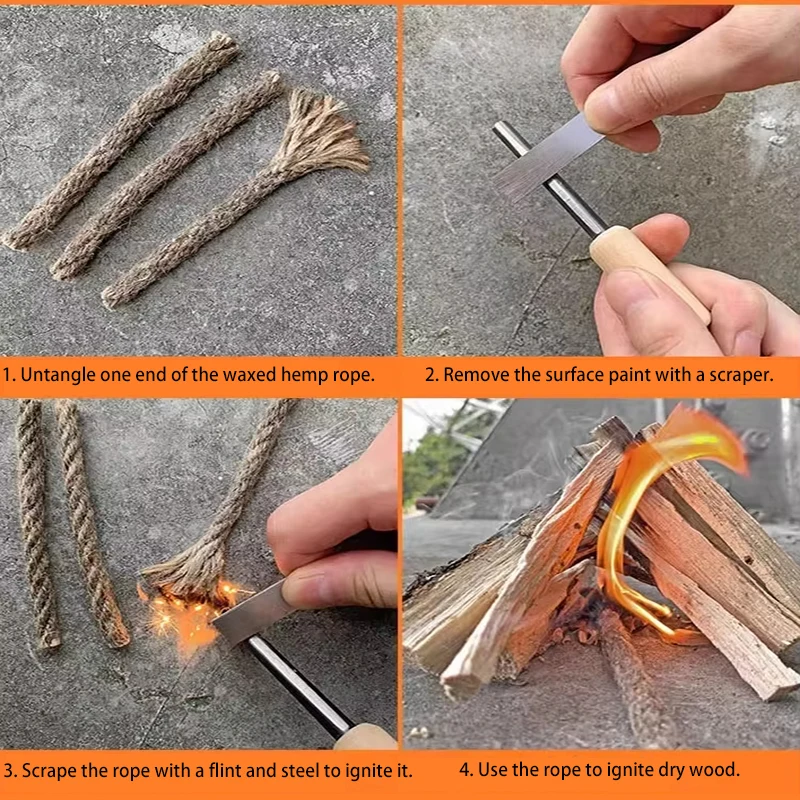 1. Untangle one end of the waxed hemp rope.

2. Remove the surface paint with a scraper.

3. Scrape the rope with a flint and steel to ignite it.

4. Use the rope to ignite dry wood.