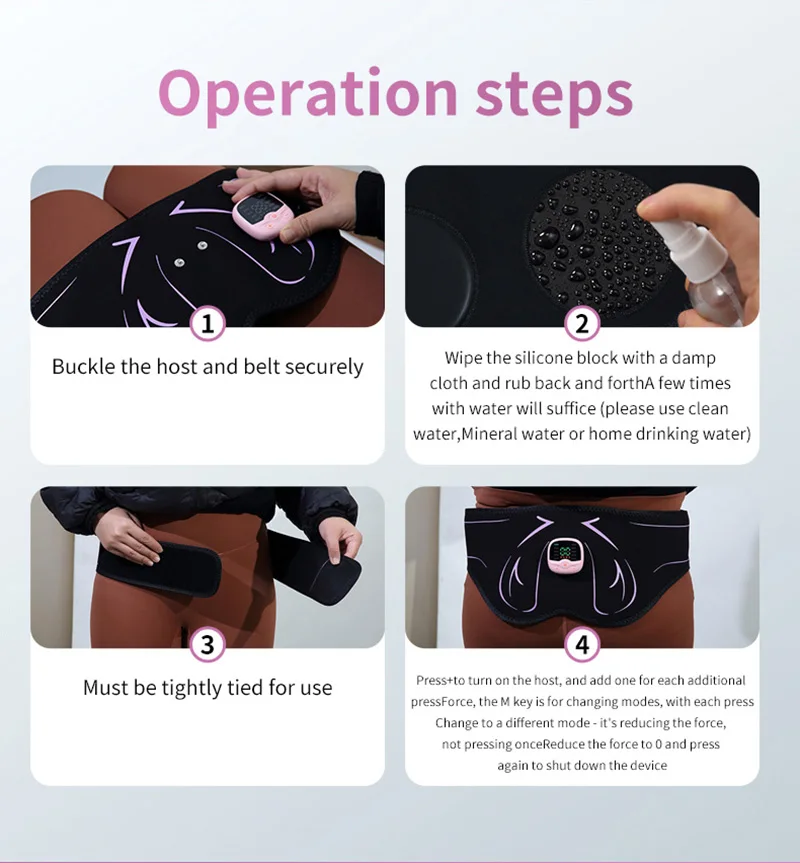 Operation steps

1

Buckle the host and belt securely

2

Wipe the silicone block with a damp cloth and rub back and forthA few times with water will suffice (please use clean water,Mineral water or home drinking water)

3

Must be tightly tied for use

4

Press+to turn on the host, and add one for each additional pressForce, the M key is for changing modes, with each press Change to a different mode - it's reducing the force, not pressing onceReduce the force to 0 and press again to shut down the device