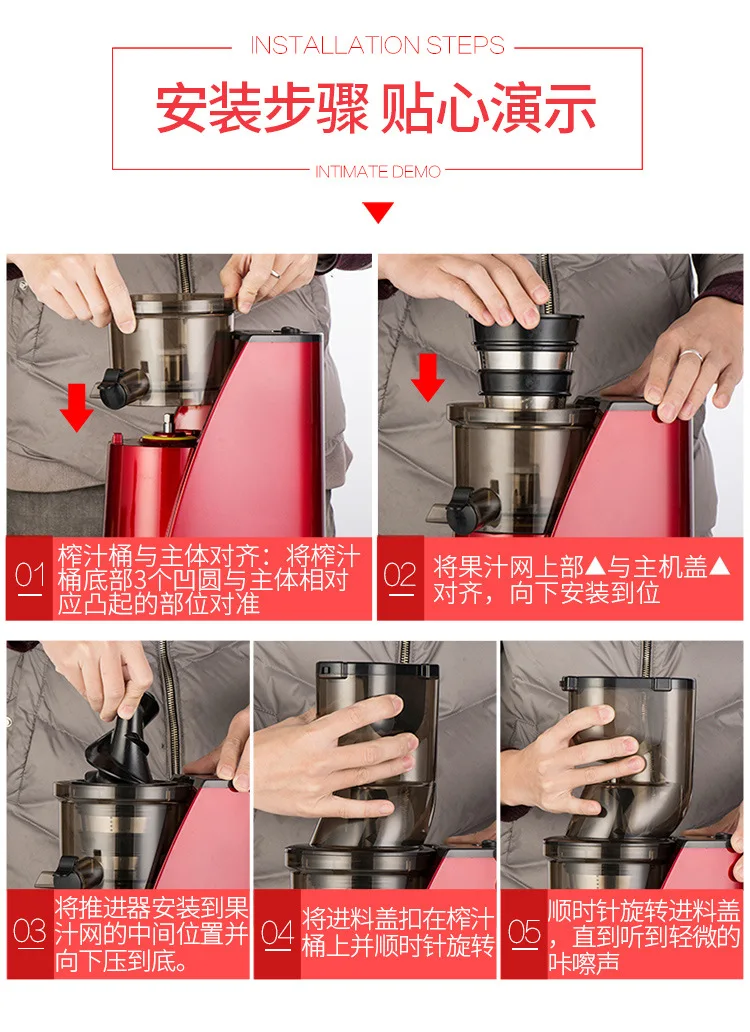 INSTALLATION STEPS

安装步骤 贴心演示

INTIMATE DEMO

01 榨汁桶与主体对齐：将榨汁桶底部3个凹圆与主体相对应凸起的部位对准

02 将果汁网上部▲与主机盖▲对齐，向下安装到位

03 将推进器安装到果汁网的中间位置并向下压到底。

04 将进料盖扣在榨汁桶上并顺时针旋转

05 顺时针旋转进料盖，直到听到轻微的咔嚓声