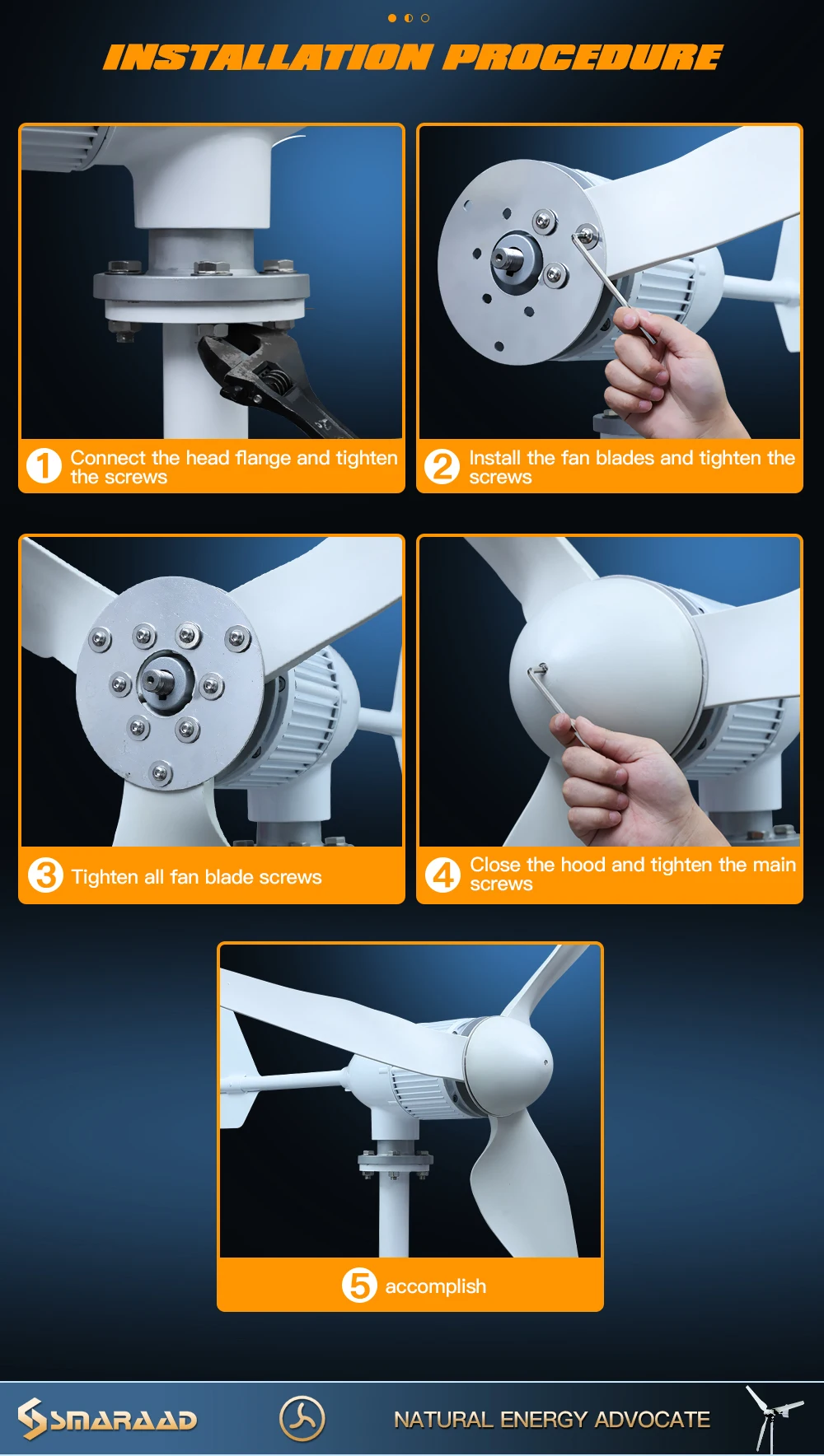 INSTALLATION PROCEDURE

1 Connect the head flange and tighten the screws

2 Install the fan blades and tighten the screws

3 Tighten all fan blade screws

4 Close the hood and tighten the main screws

5 accomplish

SMARAAD

NATURAL ENERGY ADVOCATE